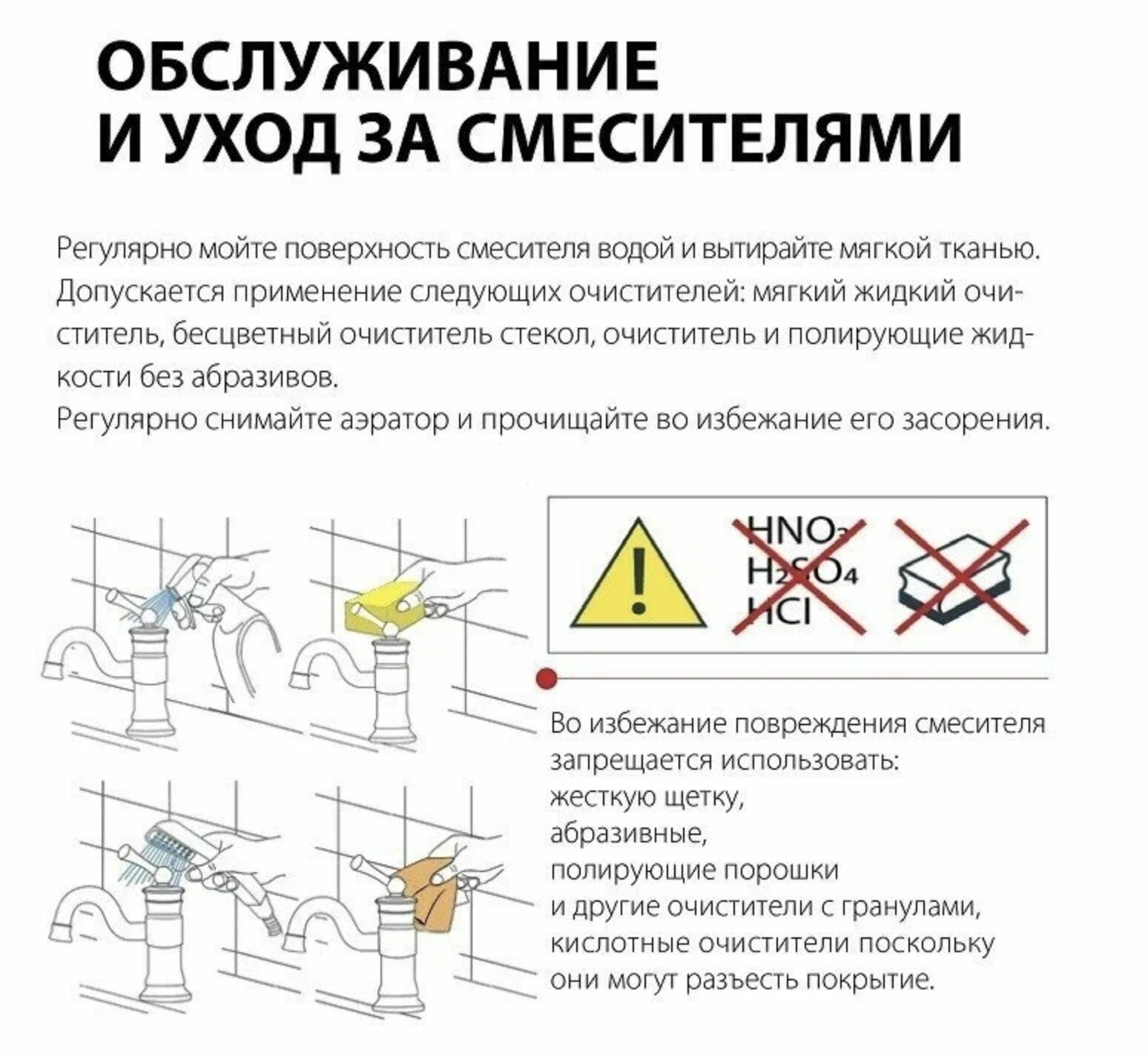 ОБСЛУЖИВАНИЕ И УХОД ЗА СМЕСИТЕЛЯМИ

Регулярно мойте поверхность смесителя водой и вытирайте мягкой тканью. Допускается применение следующих очистителей: мягкий жидкий очиститель, бесцветный очиститель стекол, очиститель и полирующие жидкости без абразивов.
Регулярно снимайте аэратор и прочищайте во избежание его засорения.

$HNO_3$
$H_2SO_4$
$HCl$

Во избежание повреждения смесителя запрещается использовать:
жесткую щетку,
абразивные,
полирующие порошки
и другие очистители с гранулами,
кислотные очистители поскольку
они могут разъесть покрытие.