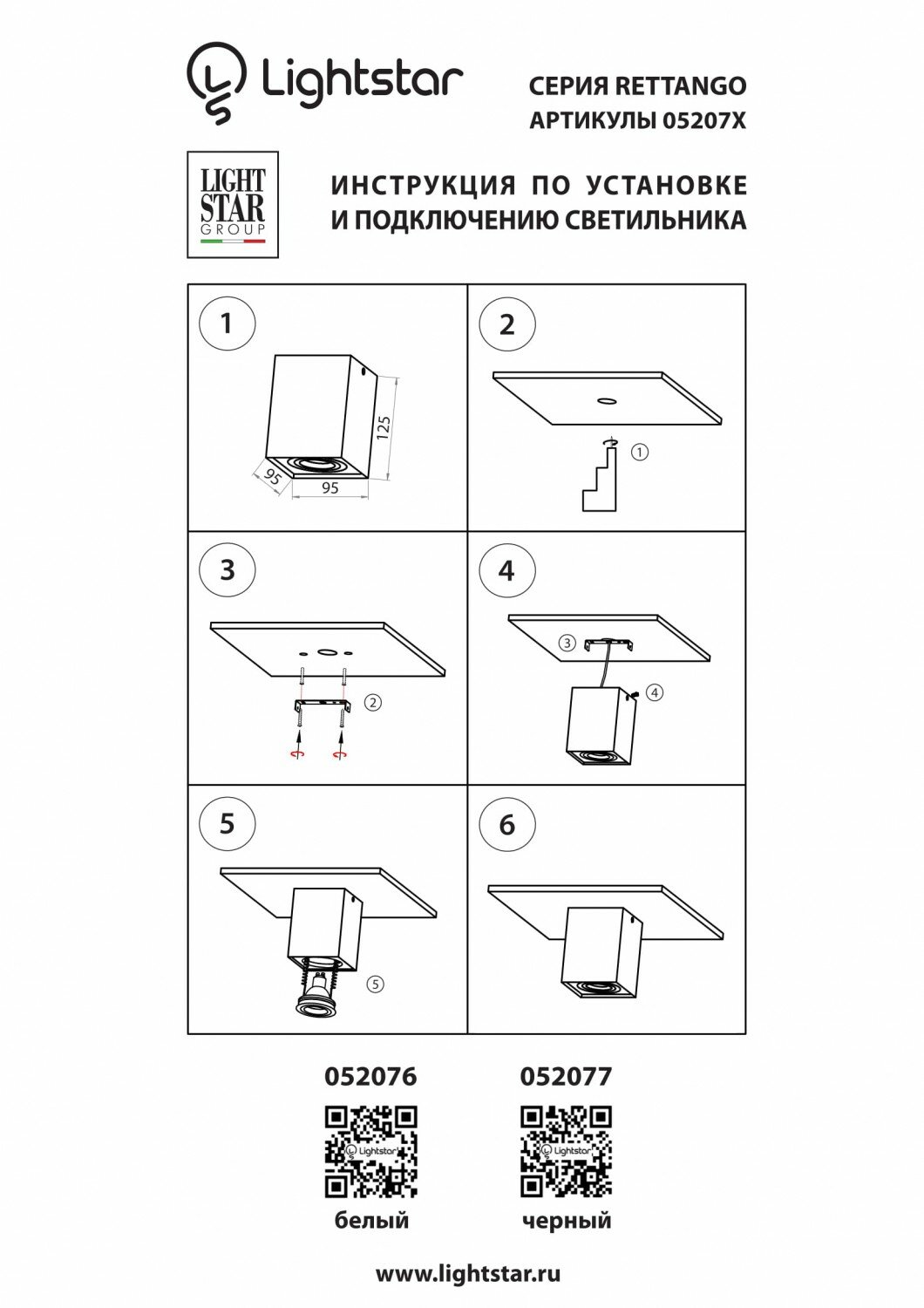 Lightstar

СЕРИЯ RETTANGO
АРТИКУЛЫ 05207X

LIGHT STAR GROUP

ИНСТРУКЦИЯ ПО УСТАНОВКЕ И ПОДКЛЮЧЕНИЮ СВЕТИЛЬНИКА

1

125

95

95

2

①

3

②

4

③

④

5

⑤

6

052076

Lightstar

белый

052077

Lightstar

черный

www.lightstar.ru