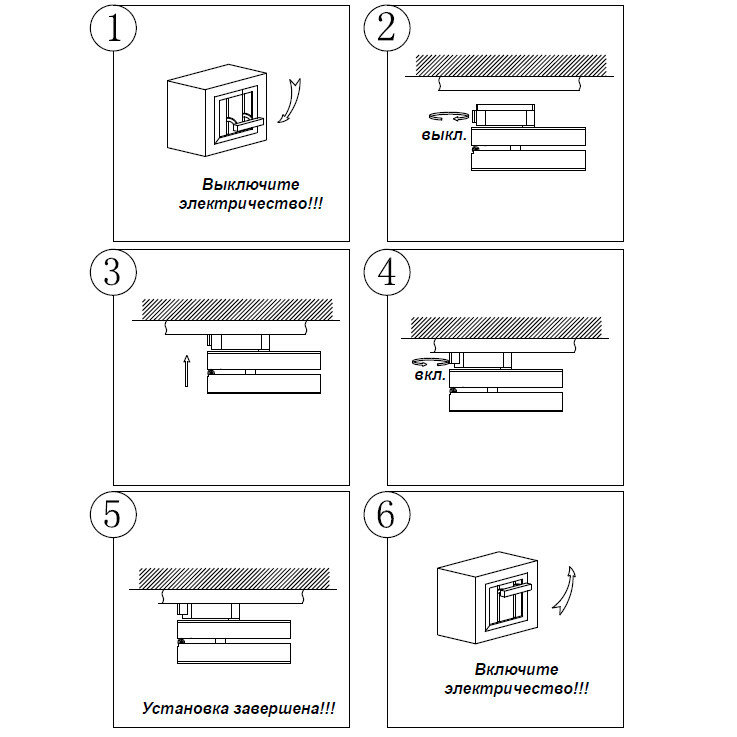 1

Выключите электричество!!!

2

выкл.

3

4

вкл.

5

Установка завершена!!!

6

Включите электричество!!!