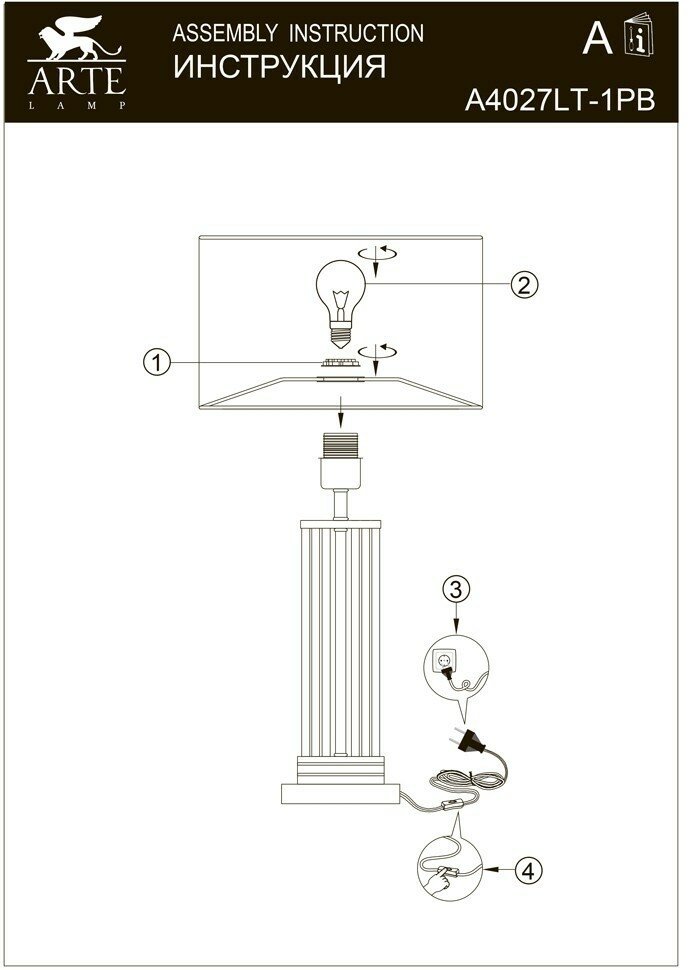 ARTE
LAMP

ASSEMBLY INSTRUCTION
ИНСТРУКЦИЯ

A

A4027LT-1PB

2

1

3

4