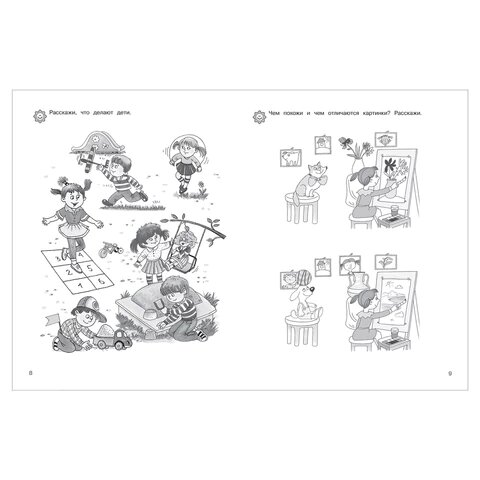 Расскажи, что делают дети.

3 4
2 5
1 6

8

Чем похожи и чем отличаются картинки? Расскажи.

9