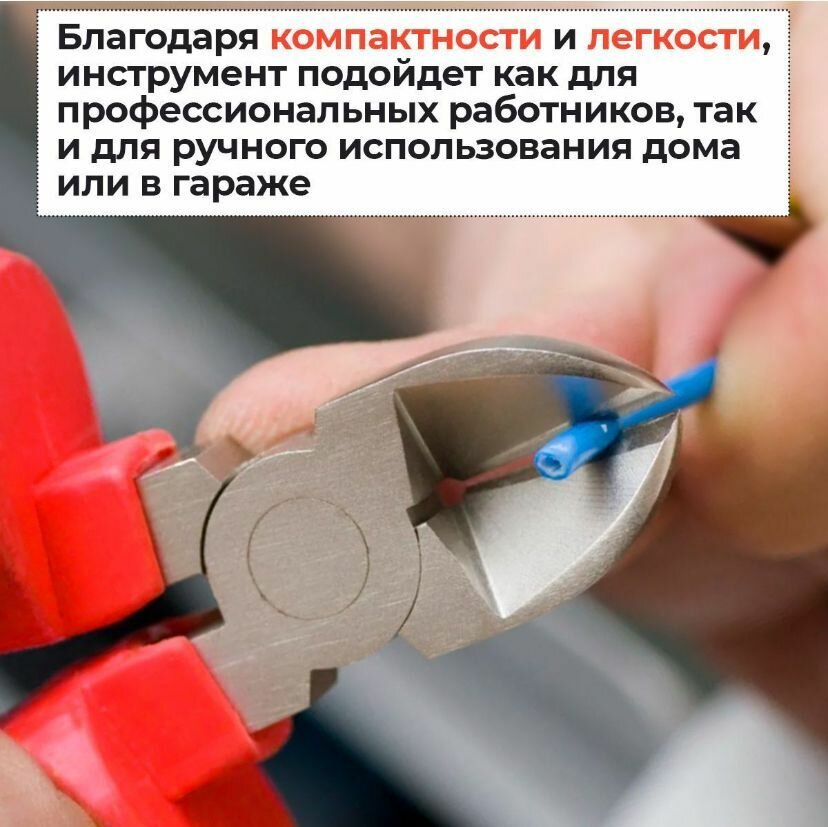 Благодаря компактности и легкости, инструмент подойдет как для профессиональных работников, так и для ручного использования дома или в гараже