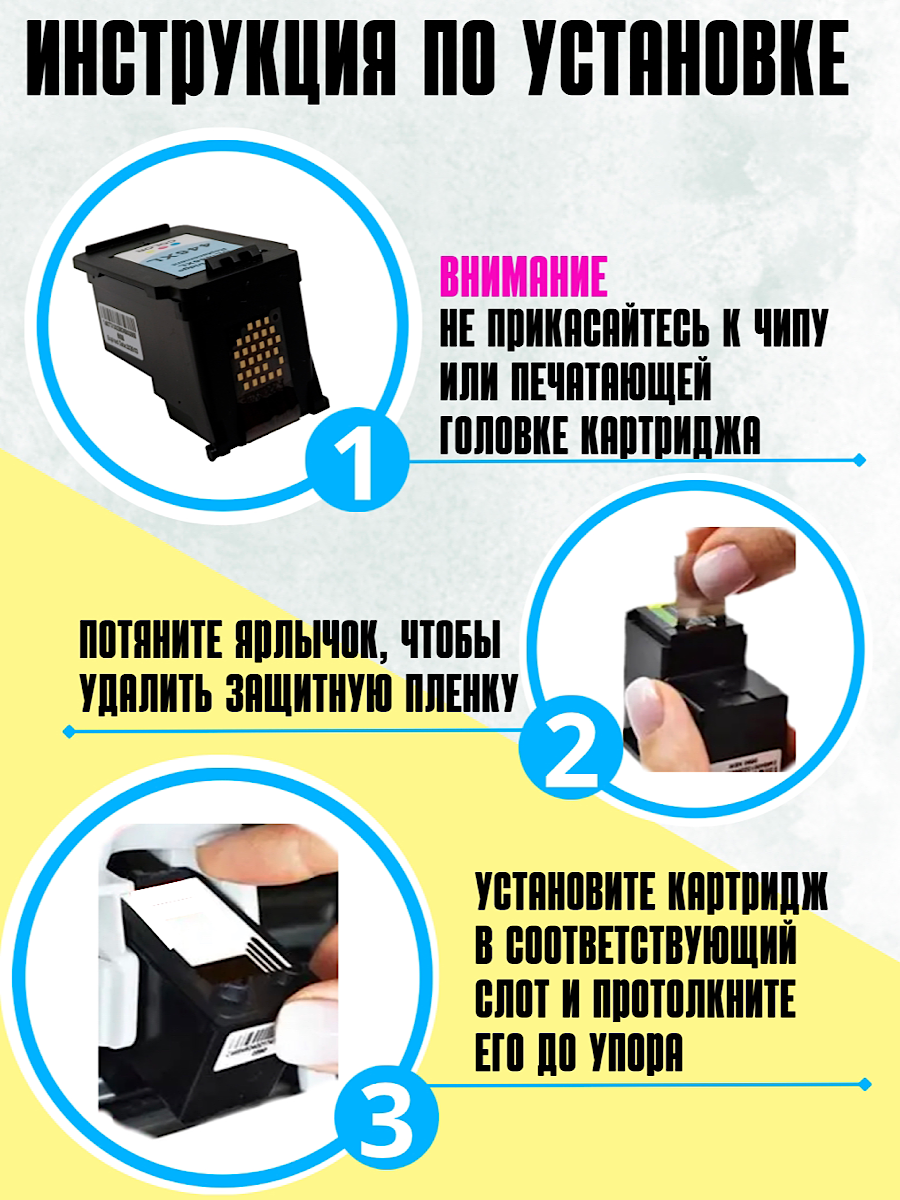 ИНСТРУКЦИЯ ПО УСТАНОВКЕ

ВНИМАНИЕ
НЕ ПРИКАСАЙТЕСЬ К ЧИПУ ИЛИ ПЕЧАТАЮЩЕЙ ГОЛОВКЕ КАРТРИДЖА

1

ПОТЯНИТЕ ЯРЛЫЧОК, ЧТОБЫ УДАЛИТЬ ЗАЩИТНУЮ ПЛЕНКУ

2

УСТАНОВИТЕ КАРТРИДЖ В СООТВЕТСТВУЮЩИЙ СЛОТ И ПРОТОЛКНИТЕ ЕГО ДО УПОРА

3