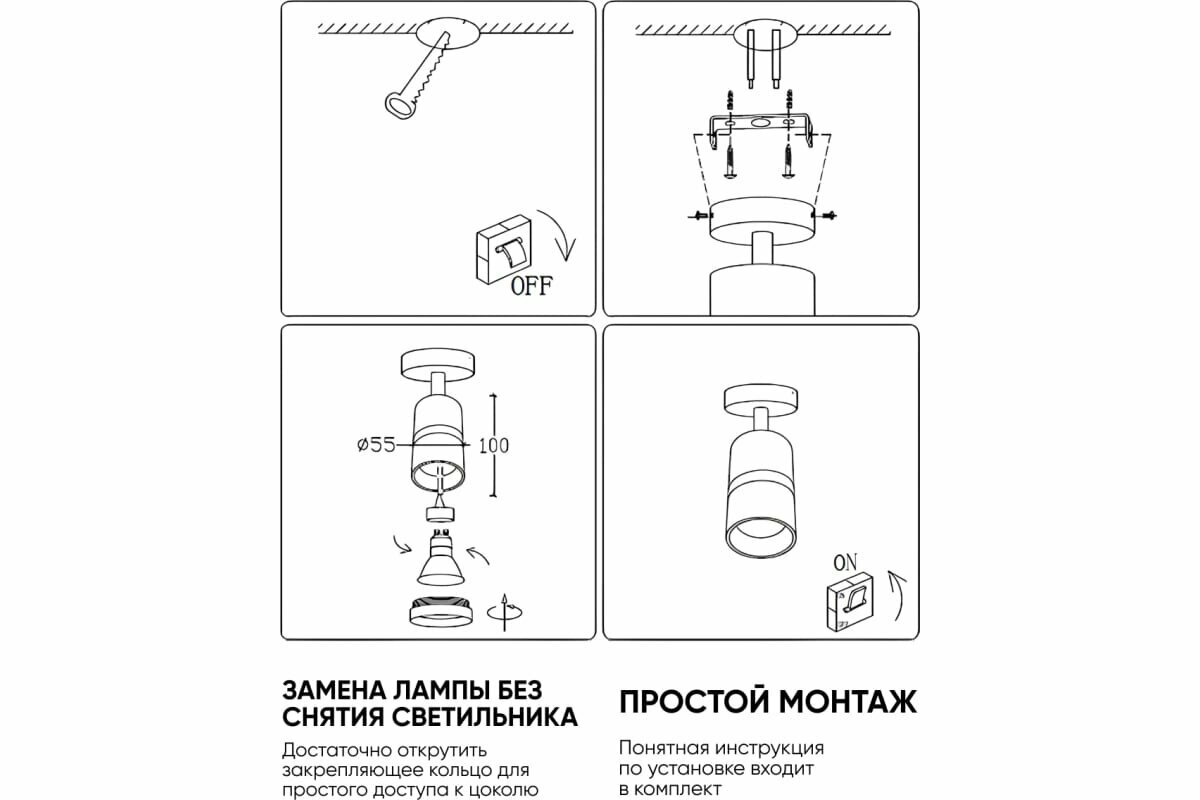 OFF

ø55

100

ON

ЗАМЕНА ЛАМПЫ БЕЗ СНЯТИЯ СВЕТИЛЬНИКА

Достаточно открутить закрепляющее кольцо для простого доступа к цоколю

ПРОСТОЙ МОНТАЖ

Понятная инструкция по установке входит в комплект