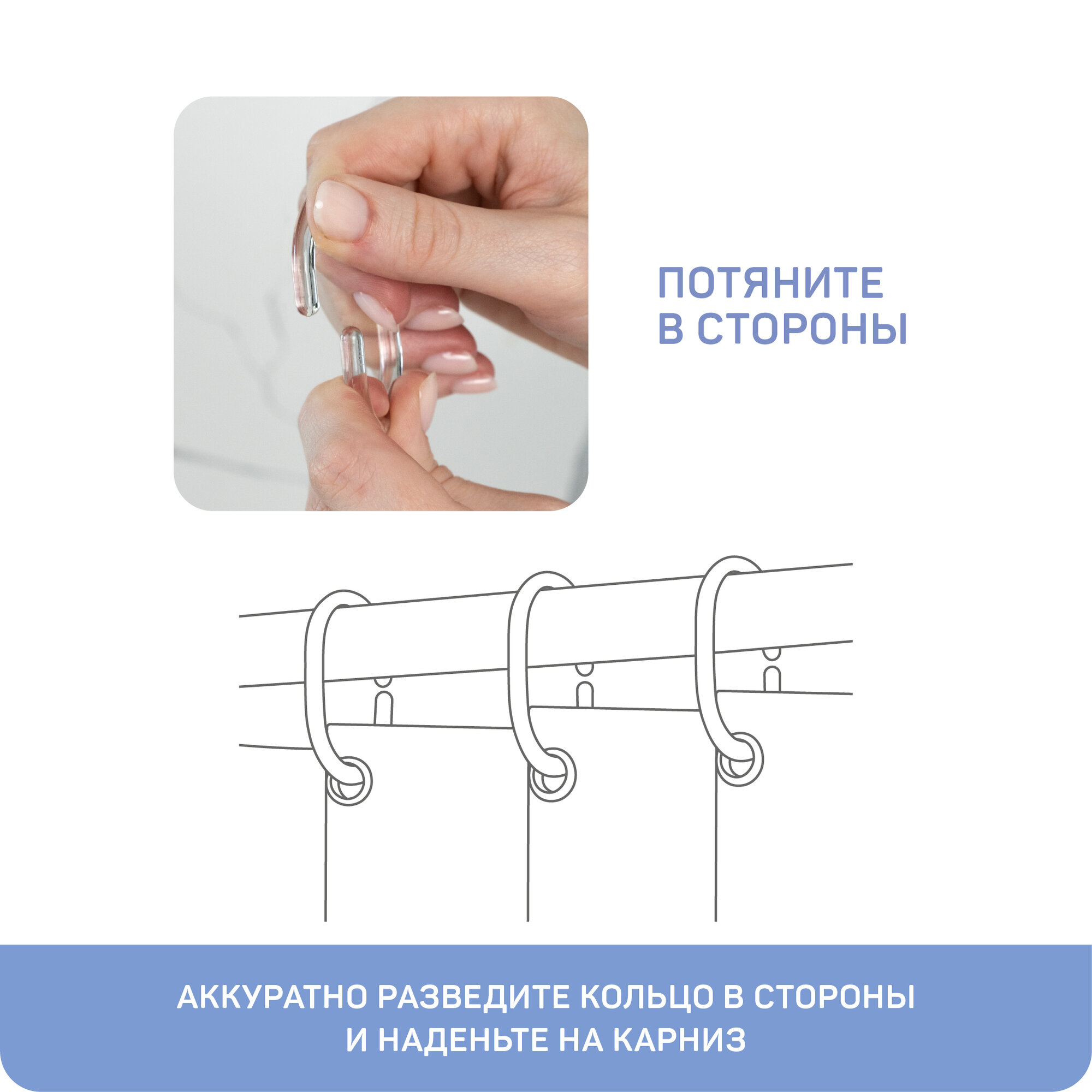 ПОТЯНИТЕ В СТОРОНЫ

АККУРАТНО РАЗВЕДИТЕ КОЛЬЦО В СТОРОНЫ И НАДЕНЬТЕ НА КАРНИЗ