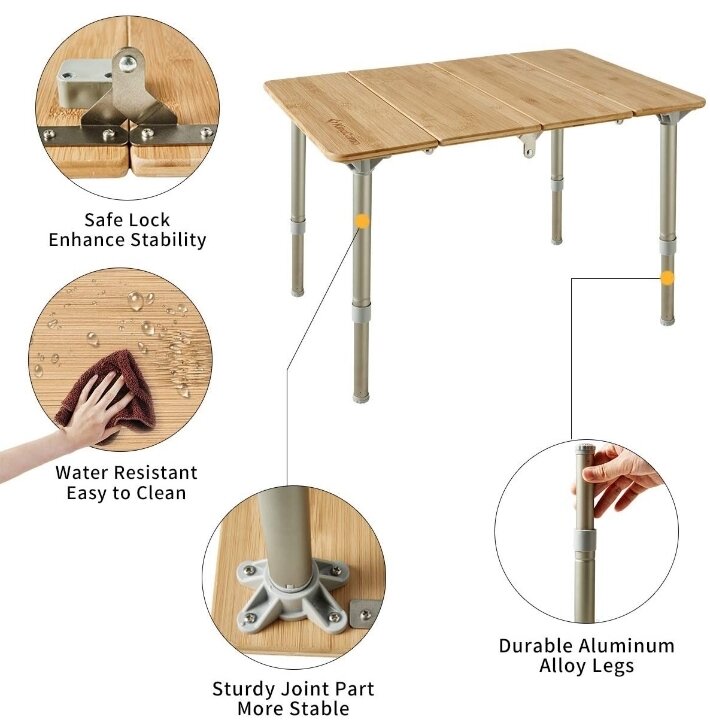 Safe Lock
Enhance Stability

Water Resistant
Easy to Clean

Sturdy Joint Part
More Stable

Durable Aluminum
Alloy Legs