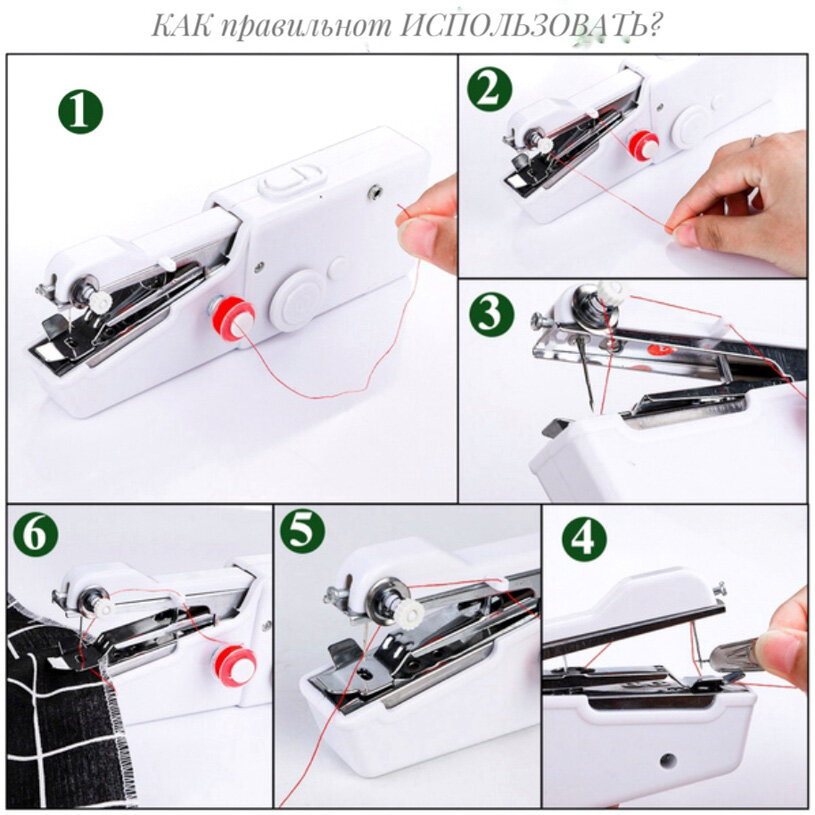 КАК правильнот ИСПОЛЬЗОВАТЬ?

1

2

3

6

5

4