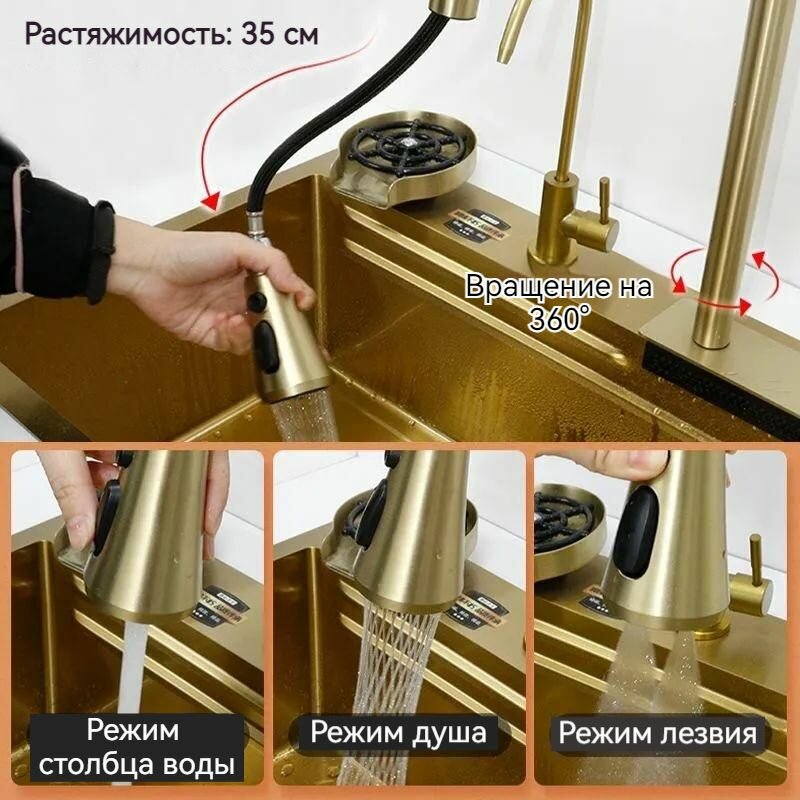 Растяжимость: 35 см

Вращение на 360°

Режим столбца воды

Режим душа

Режим лезвия