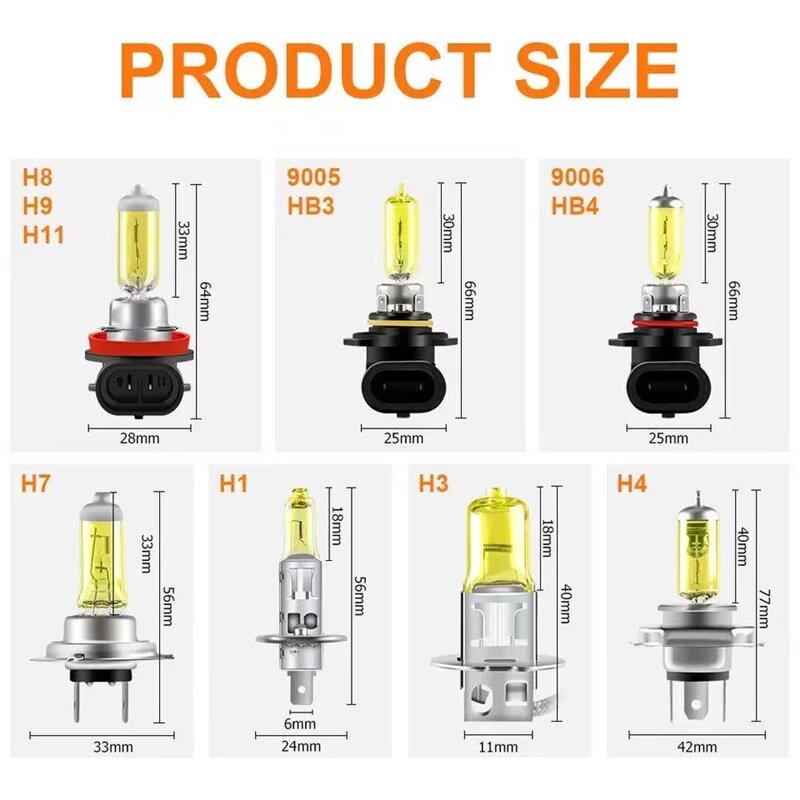 PRODUCT SIZE

H8
H9
H11

33mm
64mm
28mm

9005
HB3

30mm
66mm
25mm

9006
HB4

30mm
66mm
25mm

H7

33mm
56mm
33mm

H1

18mm
56mm
6mm
24mm

H3

18mm
40mm
11mm

H4

40mm
77mm
42mm