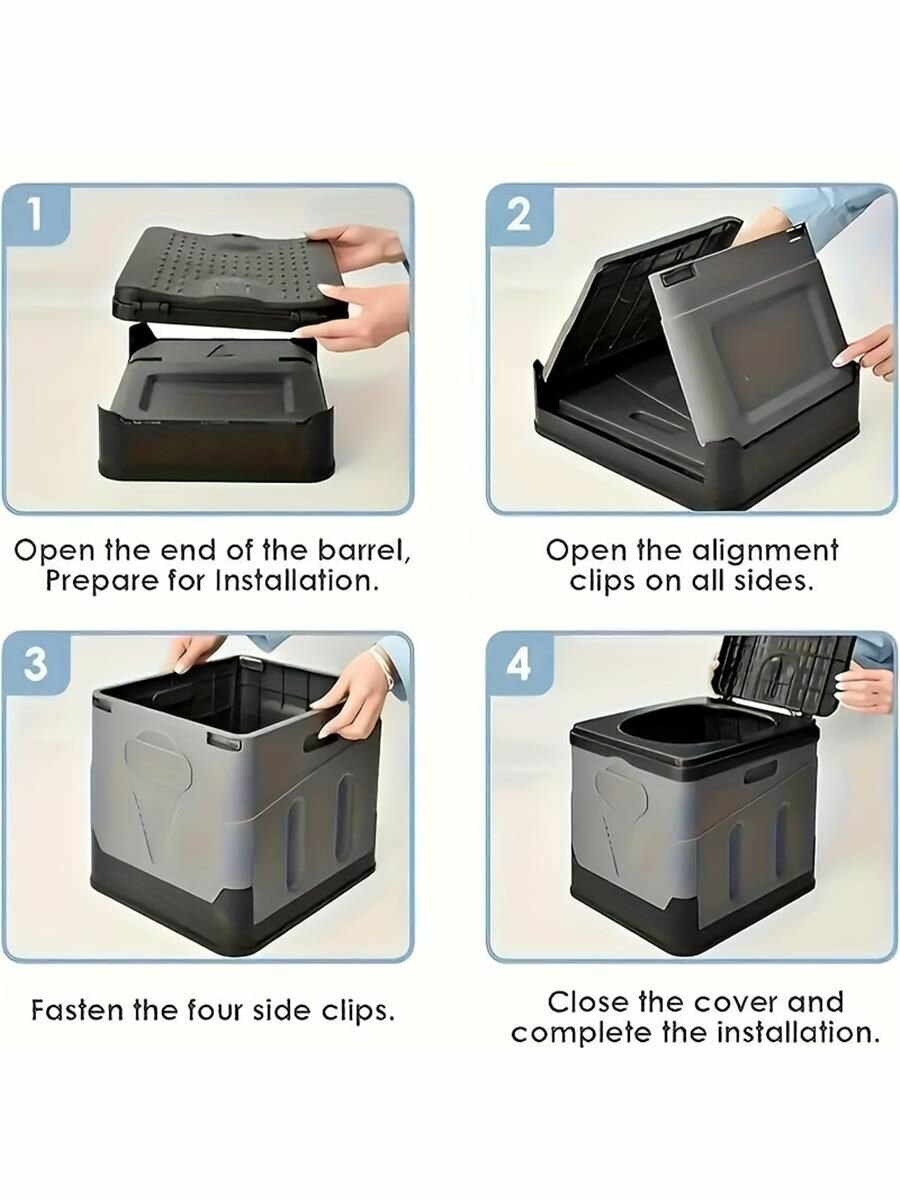 1

Open the end of the barrel, Prepare for Installation.

2

Open the alignment clips on all sides.

3

Fasten the four side clips.

4

Close the cover and complete the installation.