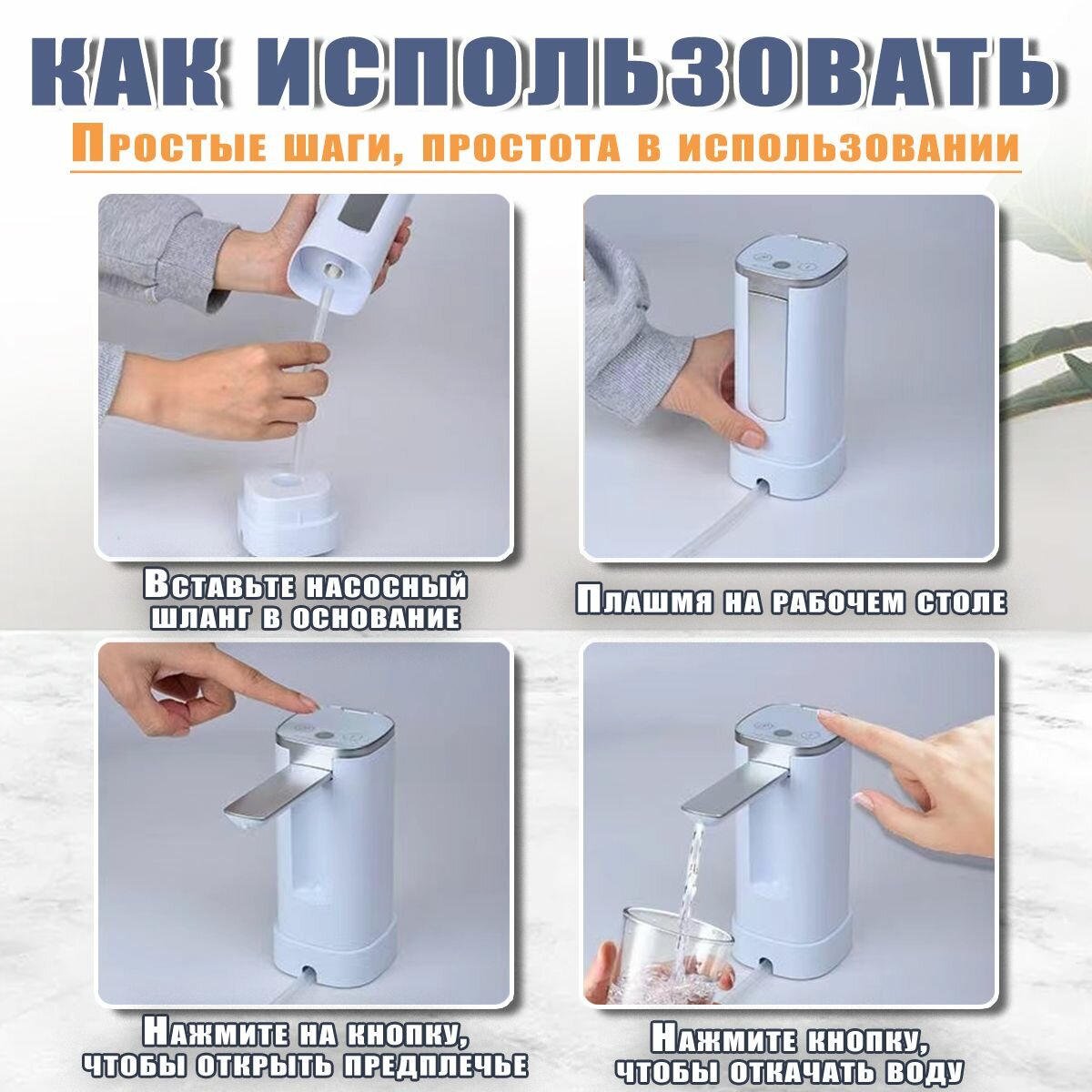 КАК ИСПОЛЬЗОВАТЬ

Простые шаги, простота в использовании

Вставьте насосный шланг в основание

Плашмя на рабочем столе

Нажмите на кнопку, чтобы открыть предплечье

Нажмите кнопку, чтобы откачать воду