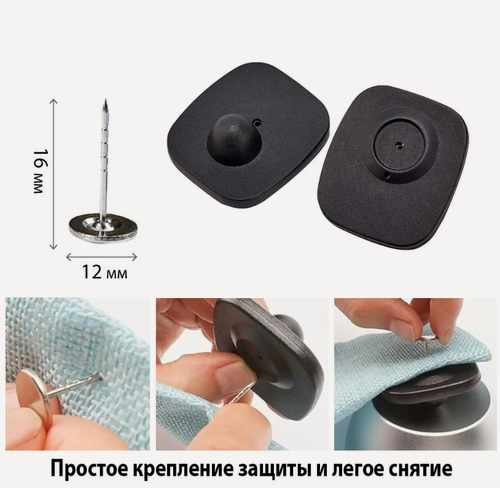 16 мм

12 мм

Простое крепление защиты и легое снятие