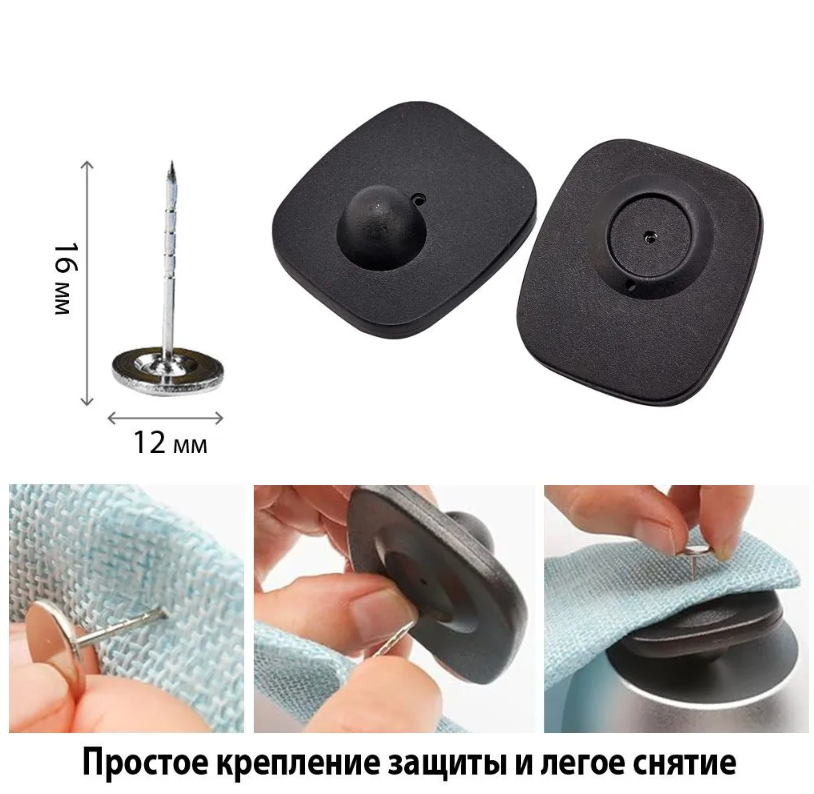 16 мм

12 мм

Простое крепление защиты и легое снятие