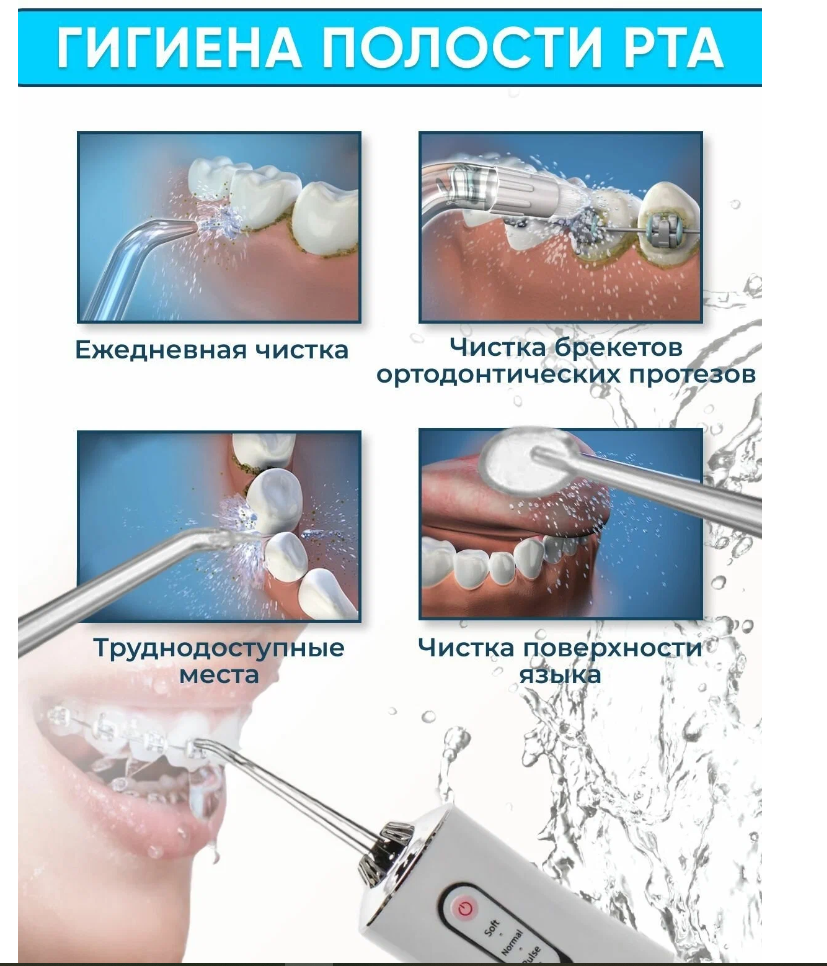 ГИГИЕНА ПОЛОСТИ РТА

Ежедневная чистка

Чистка брекетов ортодонтических протезов

Труднодоступные места

Чистка поверхности языка

Soft
Normal
Pulse