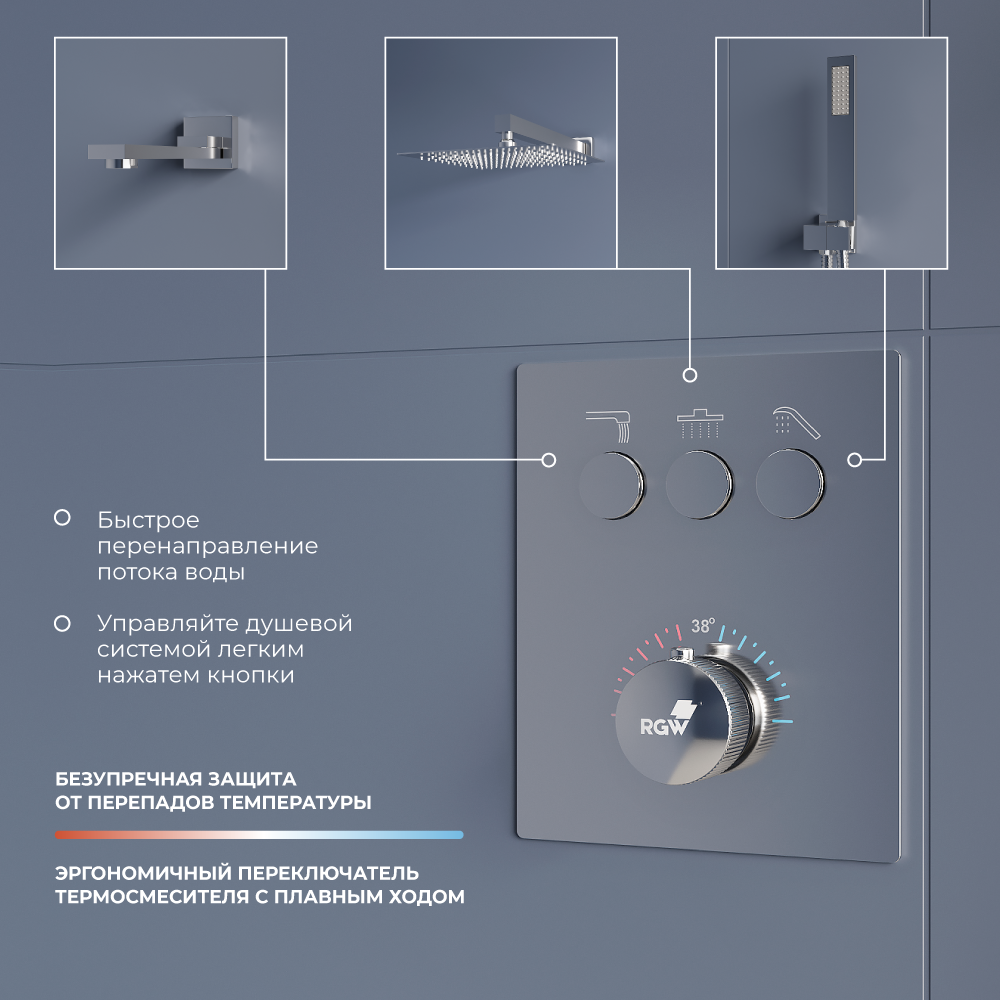 Быстрое перенаправление потока воды

Управляйте душевой системой легким нажатем кнопки

38°

RGW

БЕЗУПРЕЧНАЯ ЗАЩИТА ОТ ПЕРЕПАДОВ ТЕМПЕРАТУРЫ

ЭРГОНОМИЧНЫЙ ПЕРЕКЛЮЧАТЕЛЬ ТЕРМОСМЕСИТЕЛЯ С ПЛАВНЫМ ХОДОМ