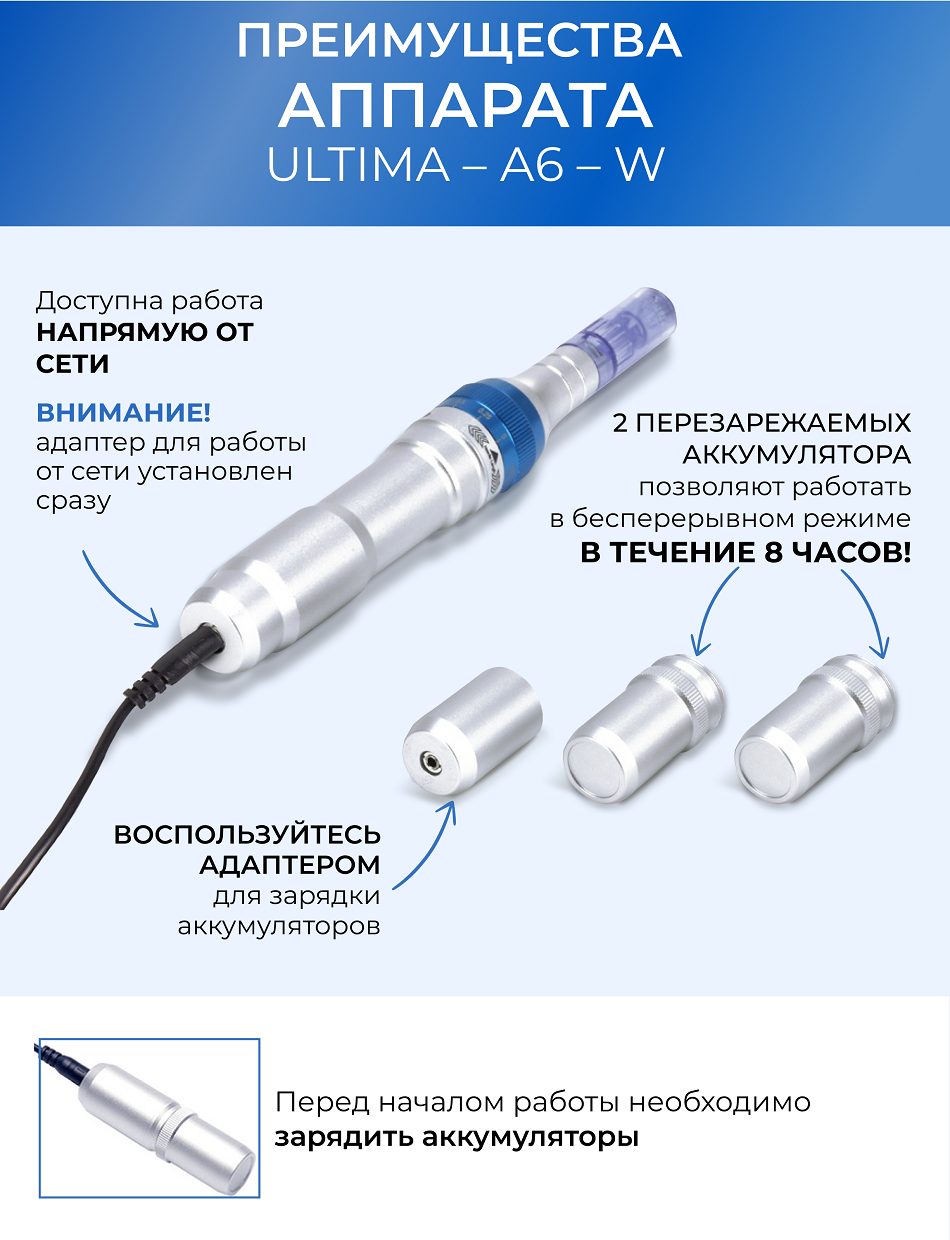 ПРЕИМУЩЕСТВА
АППАРАТА
ULTIMA – A6 – W

Доступна работа
НАПРЯМУЮ ОТ СЕТИ

ВНИМАНИЕ!
адаптер для работы от сети установлен сразу

2 ПЕРЕЗАРЕЖАЕМЫХ АККУМУЛЯТОРА
позволяют работать в бесперерывном режиме
В ТЕЧЕНИЕ 8 ЧАСОВ!

ВОСПОЛЬЗУЙТЕСЬ АДАПТЕРОМ
для зарядки аккумуляторов

Перед началом работы необходимо
зарядить аккумуляторы