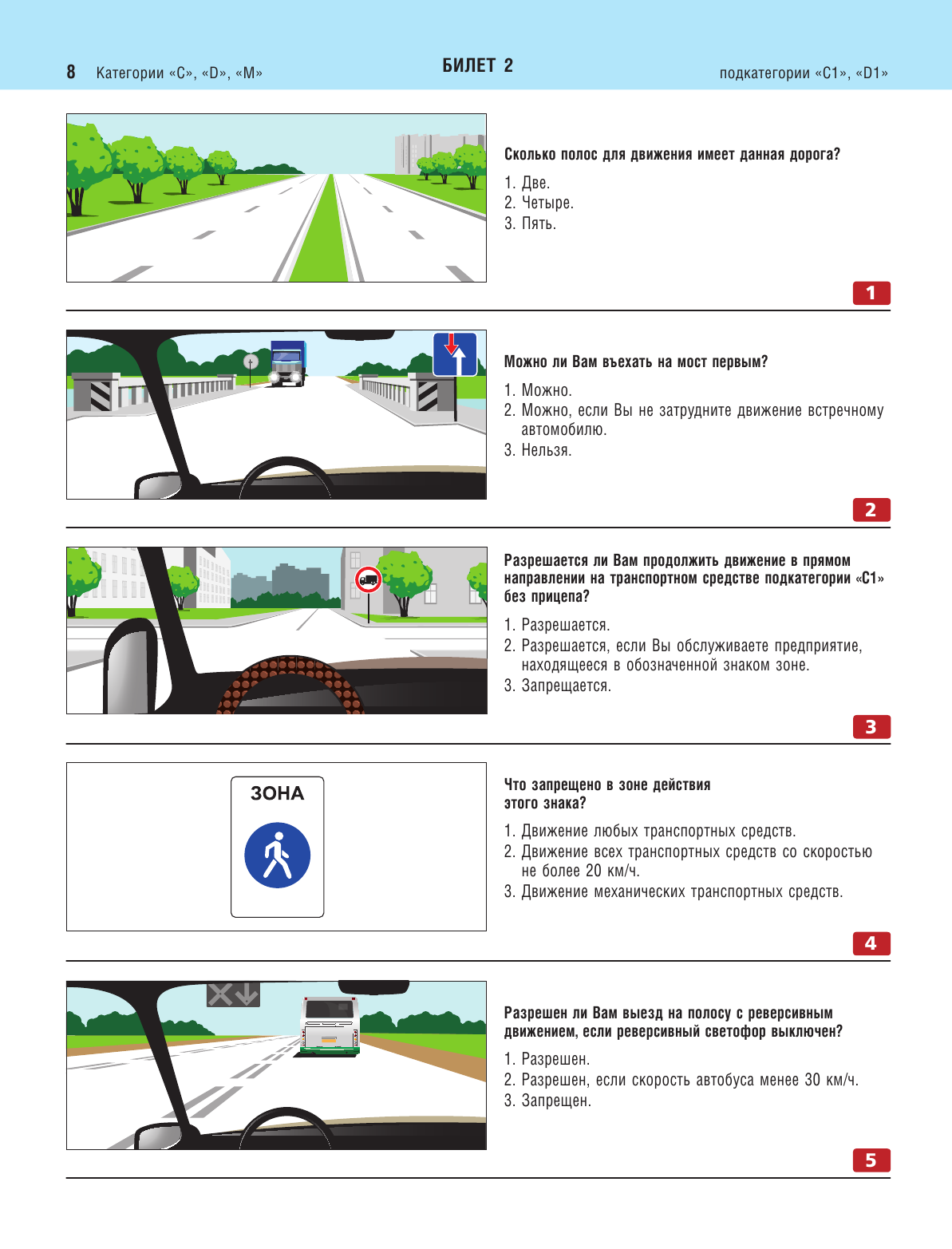 8 Категории «C», «D», «M»

БИЛЕТ 2

подкатегории «C1», «D1»

Сколько полос для движения имеет данная дорога?

1. Две.
2. Четыре.
3. Пять.

1

Можно ли Вам въехать на мост первым?

1. Можно.
2. Можно, если Вы не затрудните движение встречному автомобилю.
3. Нельзя.

2

Разрешается ли Вам продолжить движение в прямом направлении на транспортном средстве подкатегории «C1» без прицепа?

1. Разрешается.
2. Разрешается, если Вы обслуживаете предприятие, находящееся в обозначенной знаком зоне.
3. Запрещается.

3

ЗОНА

Что запрещено в зоне действия этого знака?

1. Движение любых транспортных средств.
2. Движение всех транспортных средств со скоростью не более 20 км/ч.
3. Движение механических транспортных средств.

4

Разрешен ли Вам выезд на полосу с реверсивным движением, если реверсивный светофор выключен?

1. Разрешен.
2. Разрешен, если скорость автобуса менее 30 км/ч.
3. Запрещен.

5