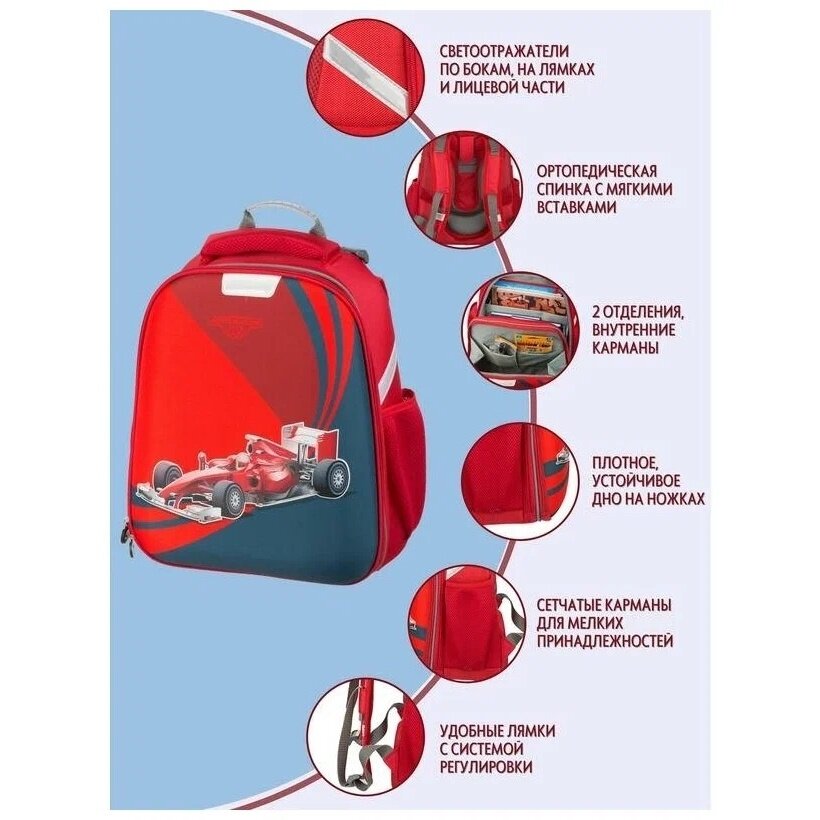 СВЕТООТРАЖАТЕЛИ ПО БОКАМ, НА ЛЯМКАХ И ЛИЦЕВОЙ ЧАСТИ

ОРТОПЕДИЧЕСКАЯ СПИНКА С МЯГКИМИ ВСТАВКАМИ

2 ОТДЕЛЕНИЯ, ВНУТРЕННИЕ КАРМАНЫ

ПЛОТНОЕ, УСТОЙЧИВОЕ ДНО НА НОЖКАХ

СЕТЧАТЫЕ КАРМАНЫ ДЛЯ МЕЛКИХ ПРИНАДЛЕЖНОСТЕЙ

УДОБНЫЕ ЛЯМКИ С СИСТЕМОЙ РЕГУЛИРОВКИ