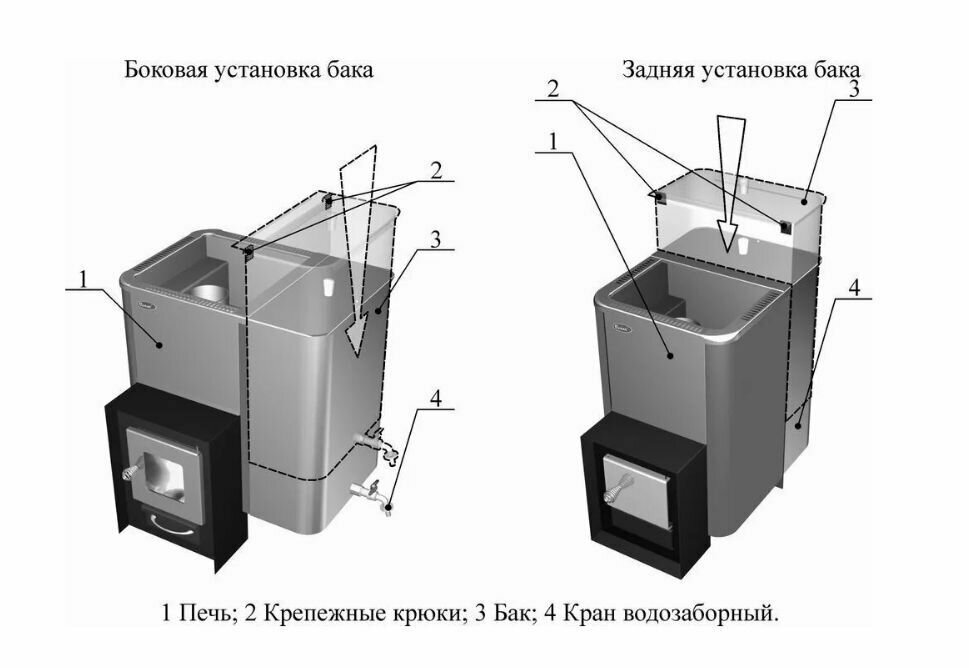 Боковая установка бака

2

3

1

4

Задняя установка бака

2

3

1

4

1 Печь; 2 Крепежные крюки; 3 Бак; 4 Кран водозаборный.