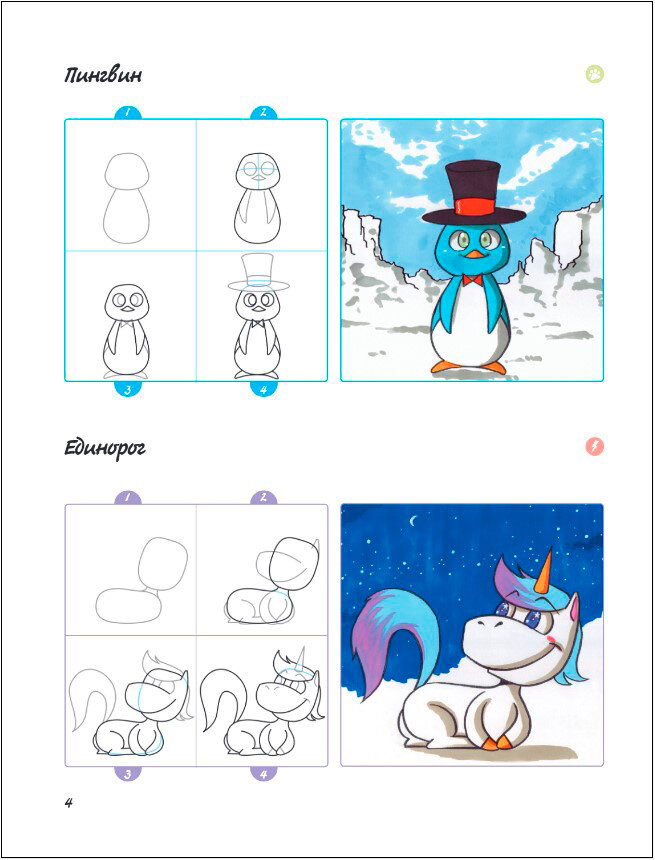 Пингвин

1 2

3 4

Единорог

1 2

3 4

4