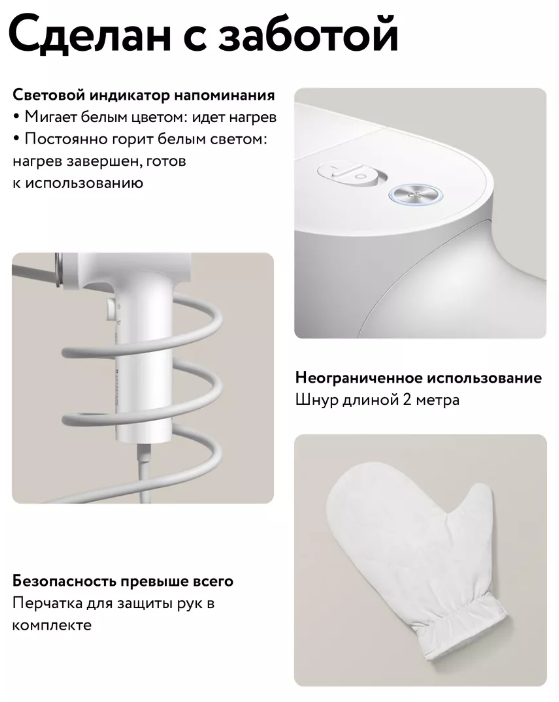 Сделан с заботой

Световой индикатор напоминания
• Мигает белым цветом: идет нагрев
• Постоянно горит белым светом: нагрев завершен, готов к использованию

Неограниченное использование
Шнур длиной 2 метра

Безопасность превыше всего
Перчатка для защиты рук в комплекте