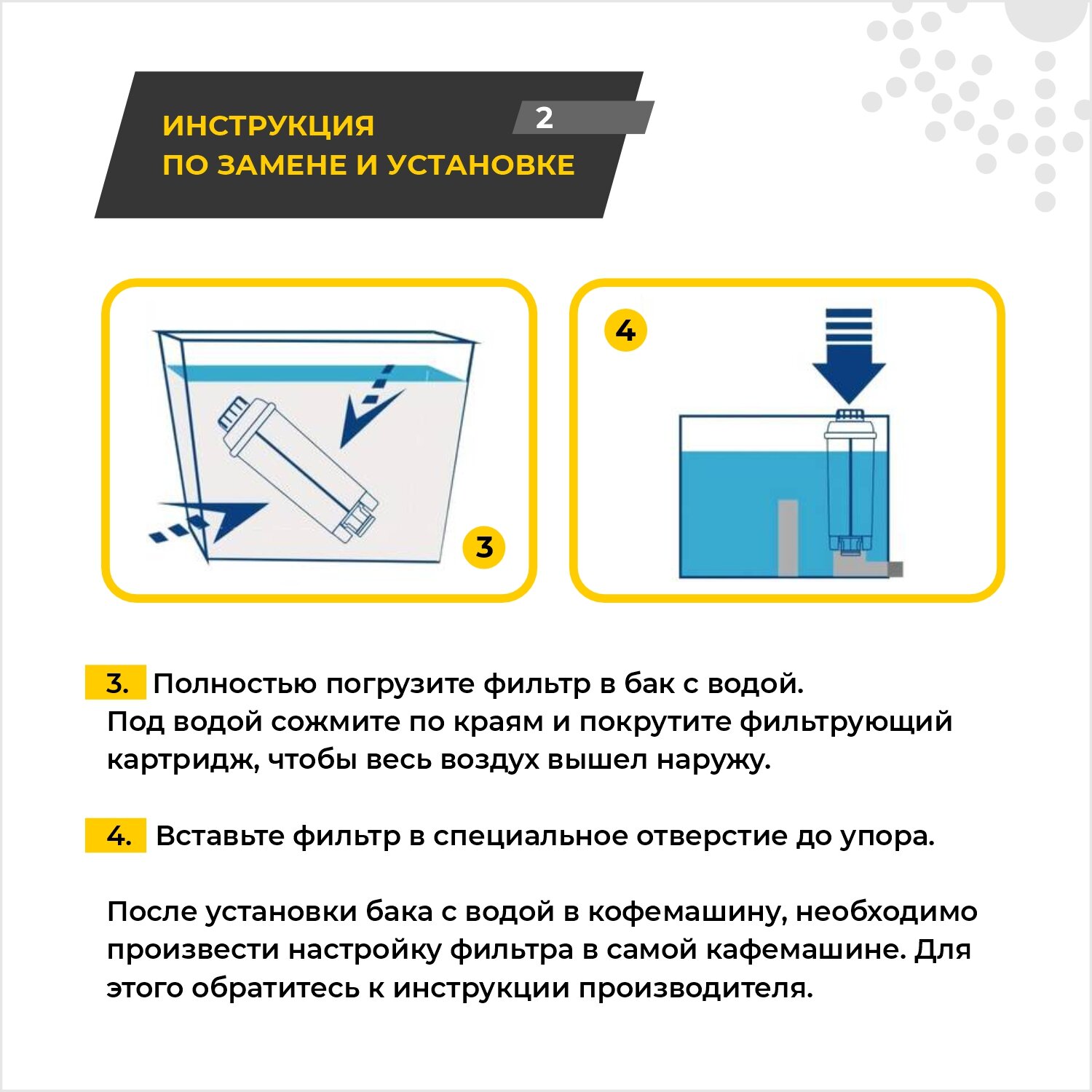 ИНСТРУКЦИЯ ПО ЗАМЕНЕ И УСТАНОВКЕ

2

3

4

3. Полностью погрузите фильтр в бак с водой. Под водой сожмите по краям и покрутите фильтрующий картридж, чтобы весь воздух вышел наружу.

4. Вставьте фильтр в специальное отверстие до упора.

После установки бака с водой в кофемашину, необходимо произвести настройку фильтра в самой кафемашине. Для этого обратитесь к инструкции производителя.