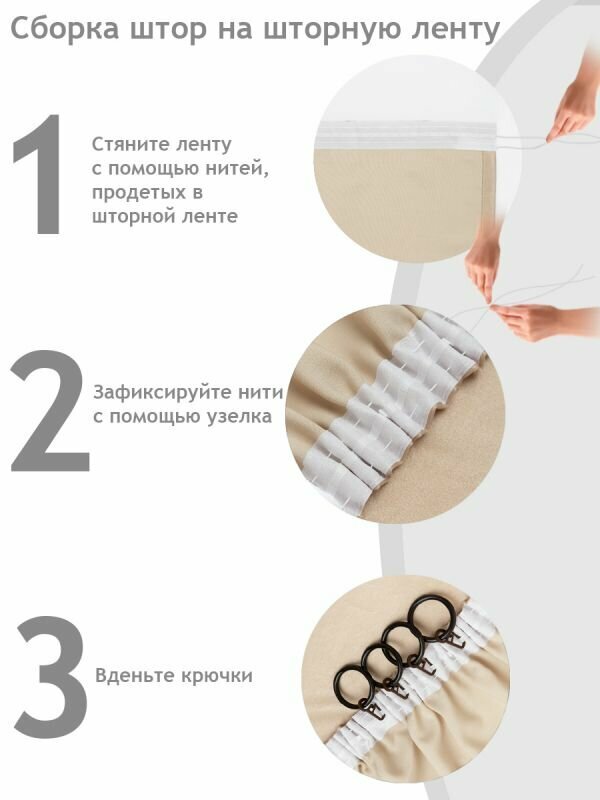 Сборка штор на шторную ленту

1

Стяните ленту с помощью нитей, продетых в шторной ленте

2

Зафиксируйте нити с помощью узелка

3

Вденьте крючки