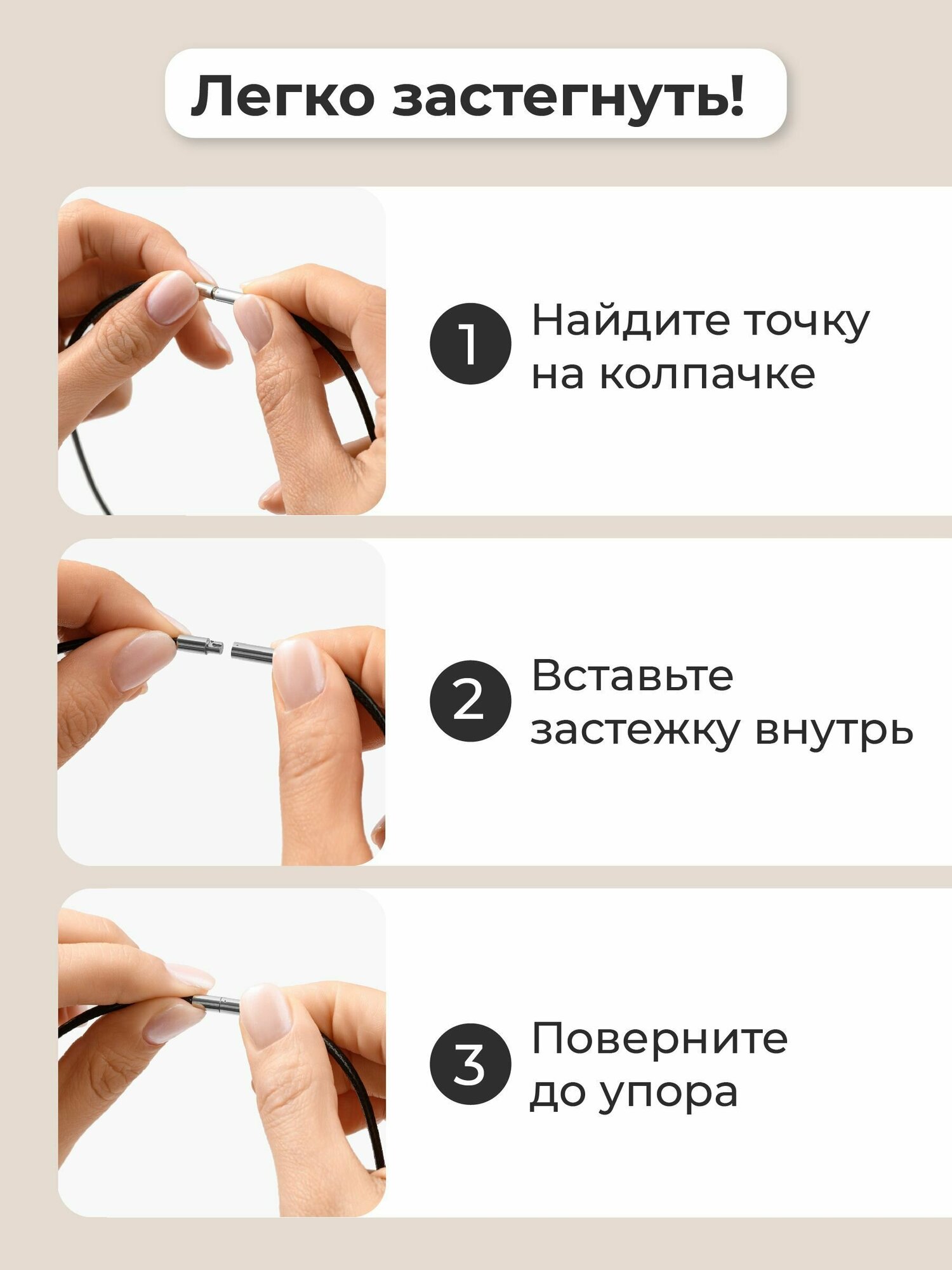 Легко застегнуть!

1 Найдите точку на колпачке

2 Вставьте застежку внутрь

3 Поверните до упора