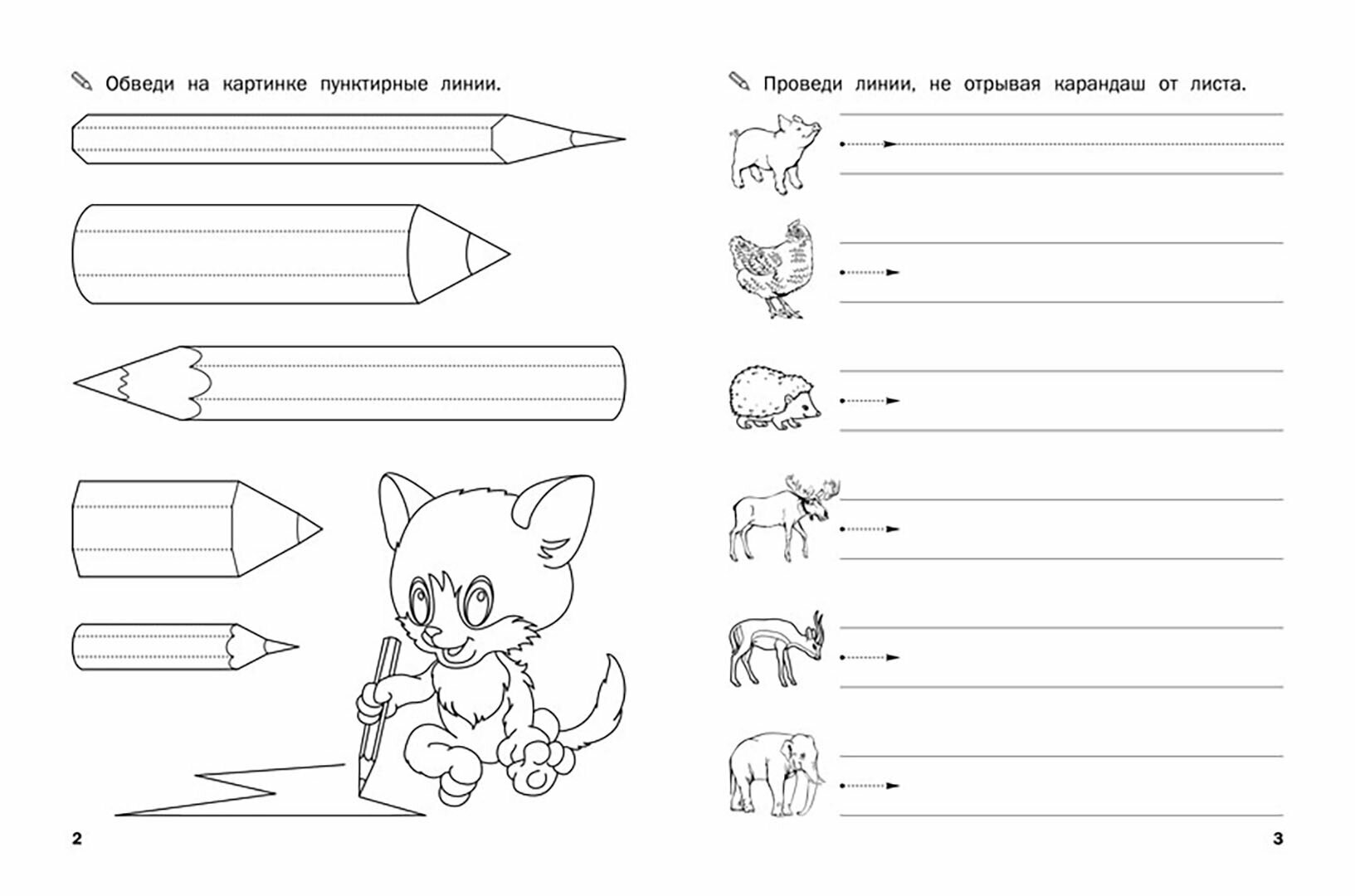 Обведи на картинке пунктирные линии.

2

Проведи линии, не отрывая карандаш от листа.

3