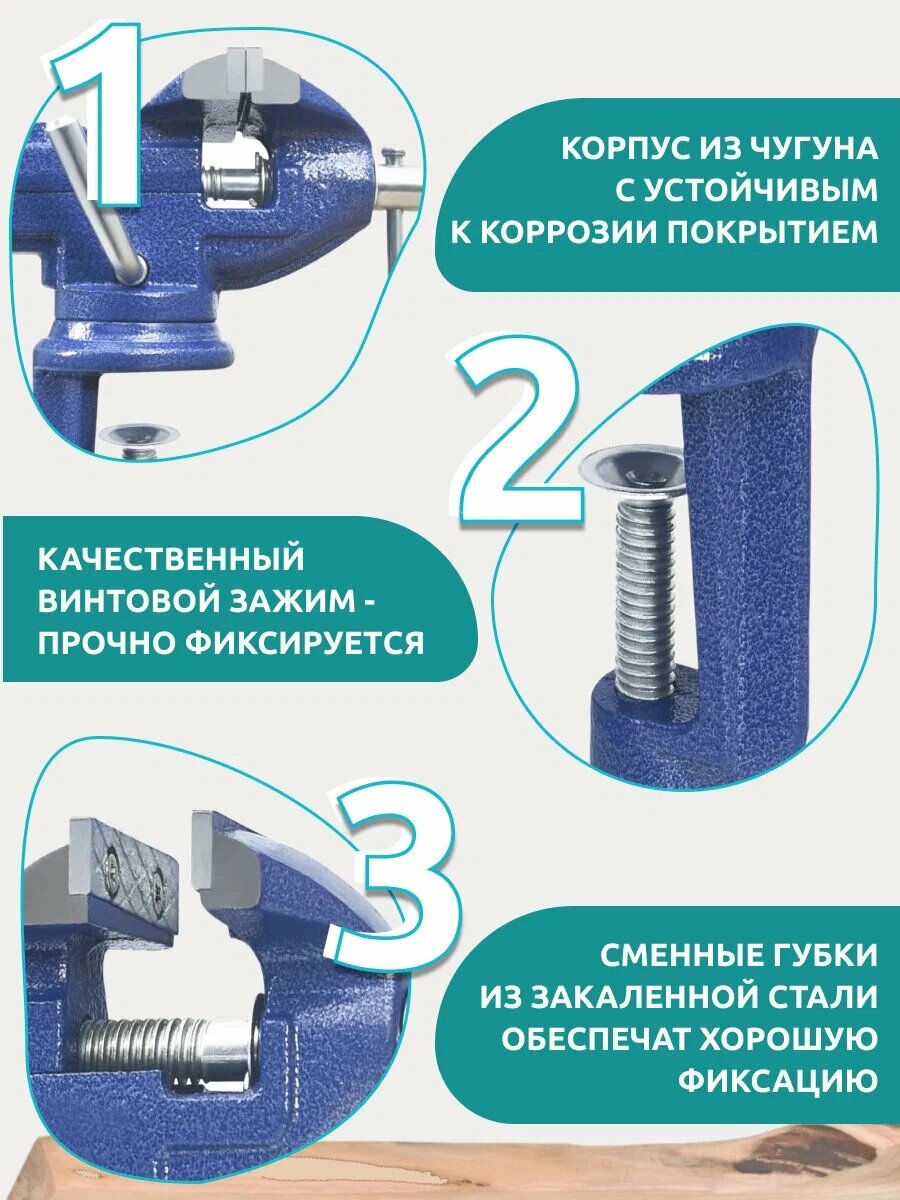 1

КОРПУС ИЗ ЧУГУНА С УСТОЙЧИВЫМ К КОРРОЗИИ ПОКРЫТИЕМ

2

КАЧЕСТВЕННЫЙ ВИНТОВОЙ ЗАЖИМ - ПРОЧНО ФИКСИРУЕТСЯ

3

СМЕННЫЕ ГУБКИ ИЗ ЗАКАЛЕННОЙ СТАЛИ ОБЕСПЕЧАТ ХОРОШУЮ ФИКСАЦИЮ