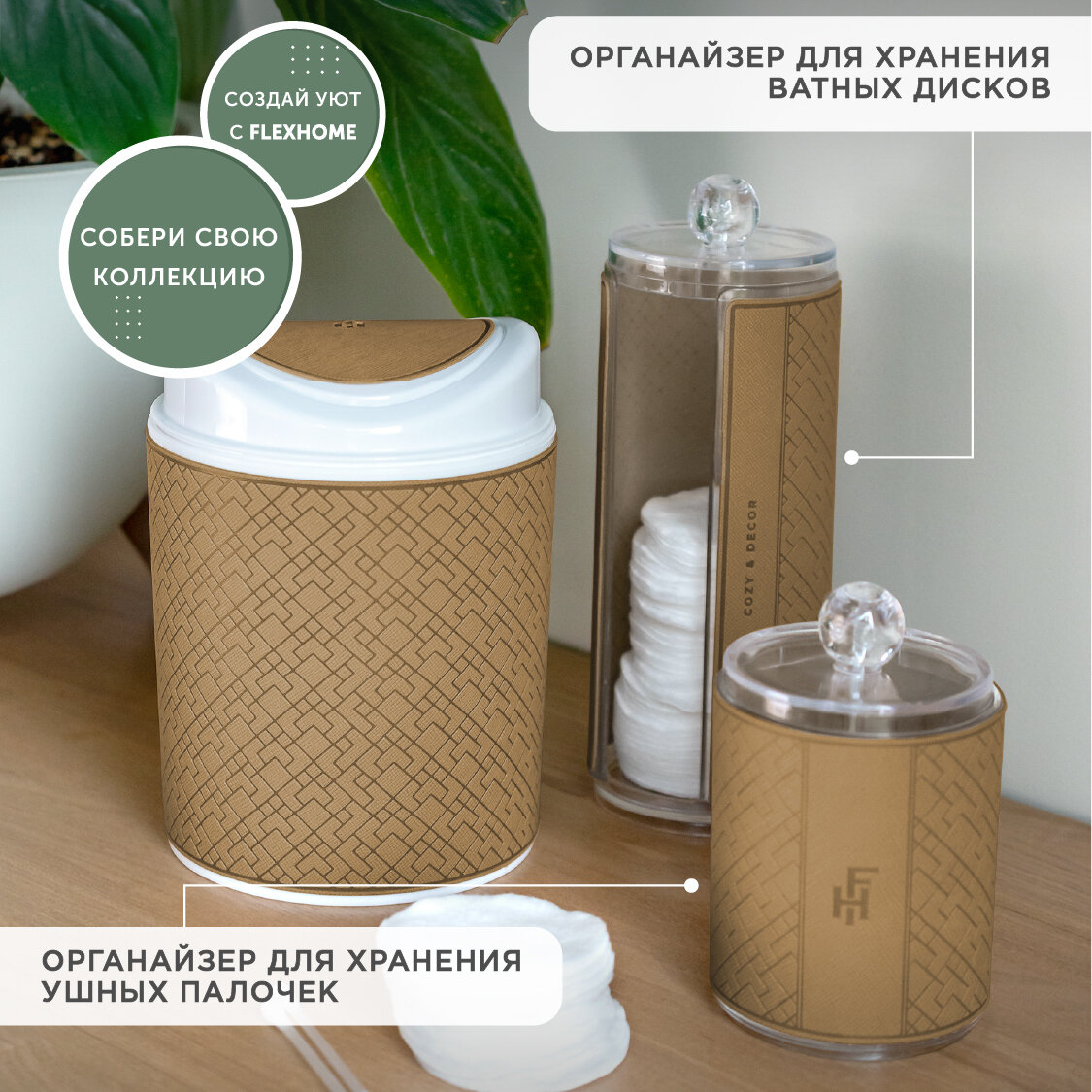 СОЗДАЙ УЮТ С FLEXHOME

СОБЕРИ СВОЮ КОЛЛЕКЦИЮ

ОРГАНАЙЗЕР ДЛЯ ХРАНЕНИЯ ВАТНЫХ ДИСКОВ

COZY & DECOR

FH

ОРГАНАЙЗЕР ДЛЯ ХРАНЕНИЯ УШНЫХ ПАЛОЧЕК