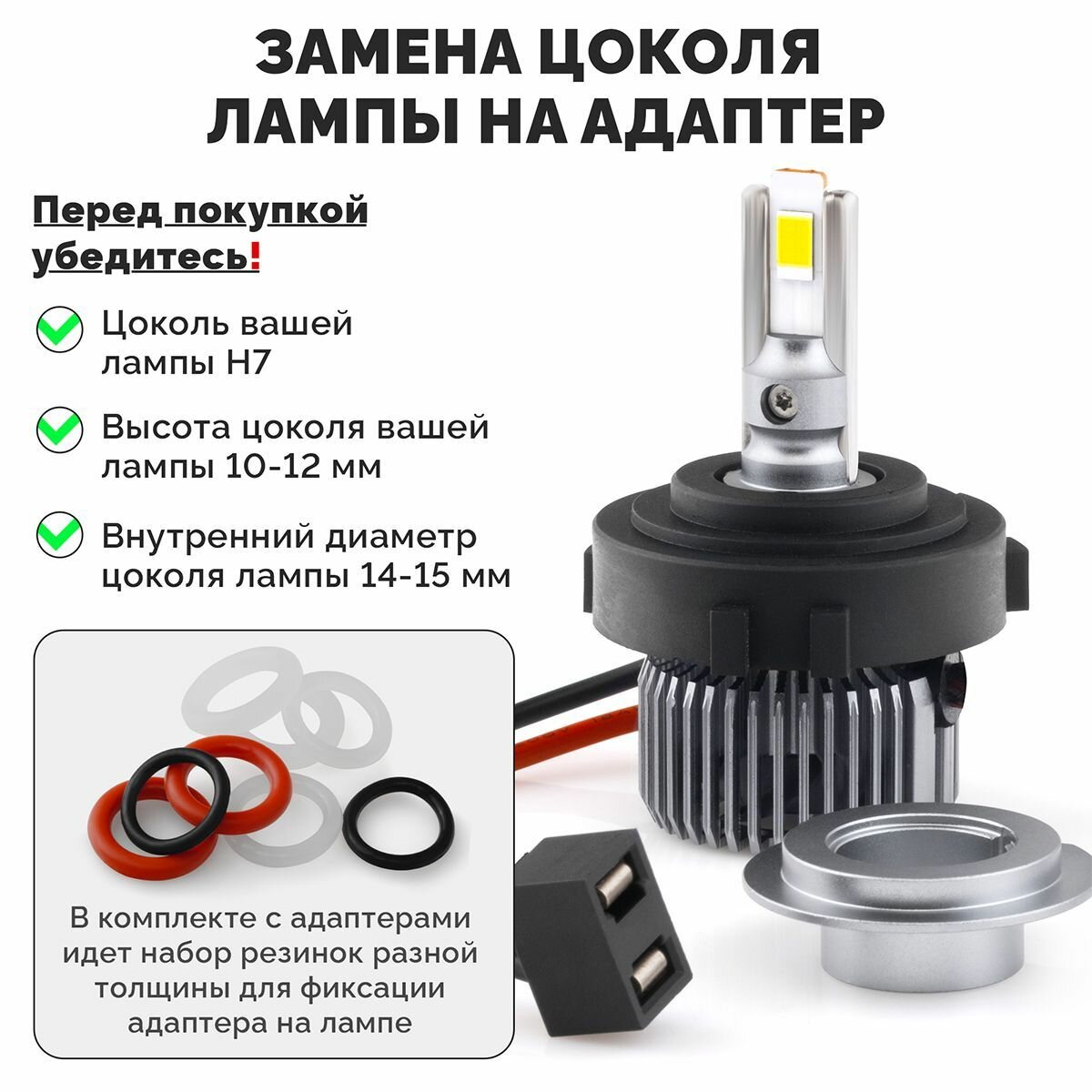 ЗАМЕНА ЦОКОЛЯ ЛАМПЫ НА АДАПТЕР

Перед покупкой убедитесь!

Цоколь вашей лампы H7

Высота цоколя вашей лампы 10-12 мм

Внутренний диаметр цоколя лампы 14-15 мм

В комплекте с адаптерами идет набор резинок разной толщины для фиксации адаптера на лампе