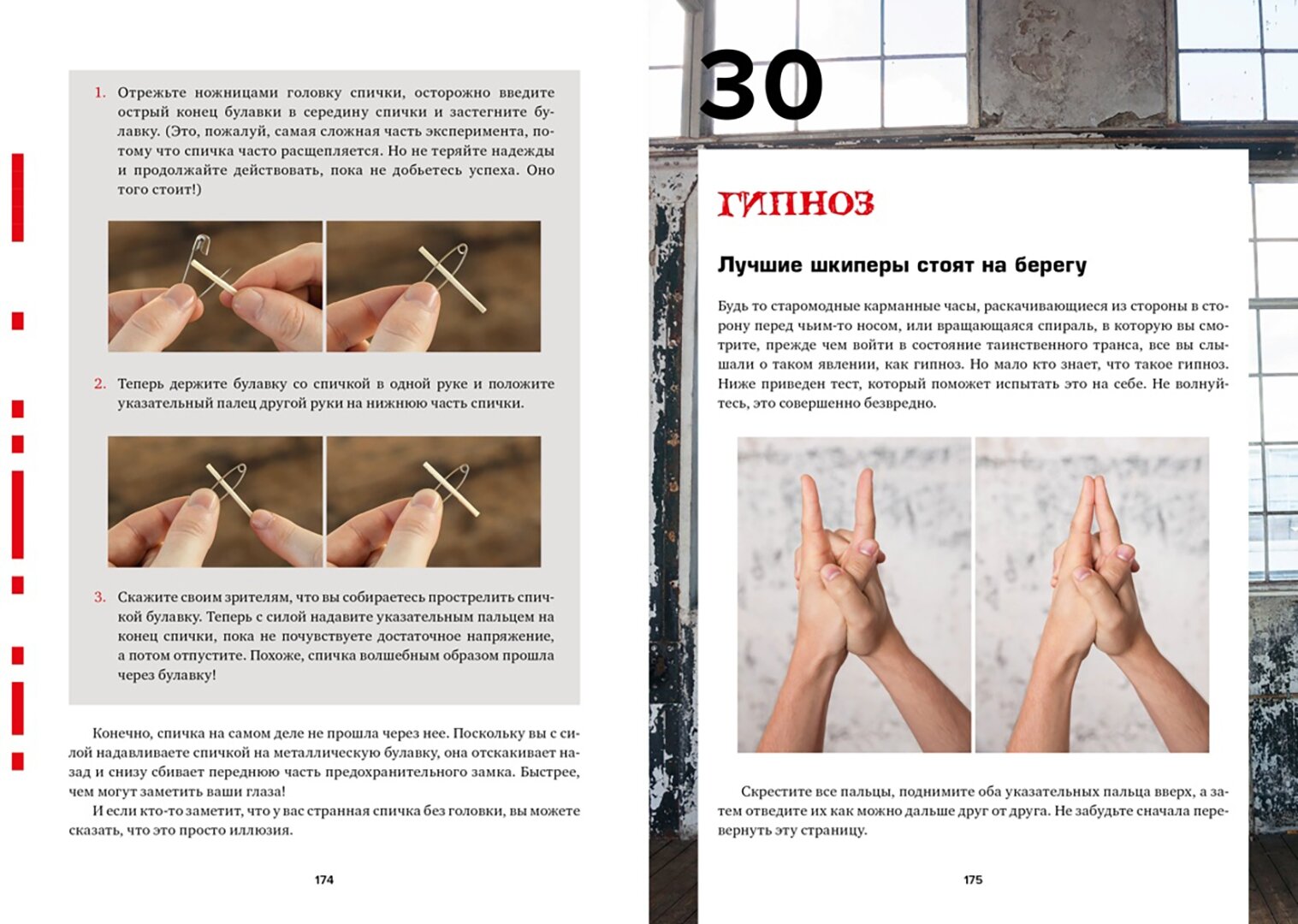 1. Отрежьте ножницами головку спички, осторожно введите острый конец булавки в середину спички и застегните булавку. (Это, пожалуй, самая сложная часть эксперимента, потому что спичка часто расщепляется. Но не теряйте надежды и продолжайте действовать, пока не добьетесь успеха. Оно того стоит!)

2. Теперь держите булавку со спичкой в одной руке и положите указательный палец другой руки на нижнюю часть спички.

3. Скажите своим зрителям, что вы собираетесь прострелить спичкой булавку. Теперь с силой надавите указательным пальцем на конец спички, пока не почувствуете достаточное напряжение, а потом отпустите. Похоже, спичка волшебным образом прошла через булавку!

Конечно, спичка на самом деле не прошла через нее. Поскольку вы с силой надавливаете спичкой на металлическую булавку, она отскакивает назад и снизу сбивает переднюю часть предохранительного замка. Быстрее, чем могут заметить ваши глаза!

И если кто-то заметит, что у вас странная спичка без головки, вы можете сказать, что это просто иллюзия.

174

30

ГИПНОЗ

Лучшие шкиперы стоят на берегу

Будь то старомодные карманные часы, раскачивающиеся из стороны в сторону перед чьим-то носом, или вращающаяся спираль, в которую вы смотрите, прежде чем войти в состояние таинственного транса, все вы слышали о таком явлении, как гипноз. Но мало кто знает, что такое гипноз. Ниже приведен тест, который поможет испытать это на себе. Не волнуйтесь, это совершенно безвредно.

Скрестите все пальцы, поднимите оба указательных пальца вверх, а затем отведите их как можно дальше друг от друга. Не забудьте сначала перевернуть эту страницу.

175