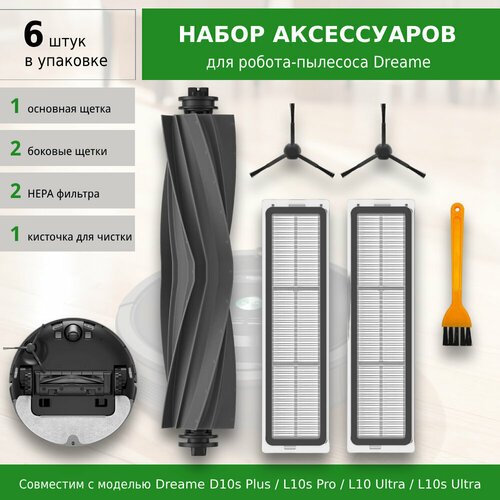 6 штук
в упаковке

НАБОР АКСЕССУАРОВ
для робота-пылесоса Dreame

1 основная щетка

2 боковые щетки

2 HEPA фильтра

1 кисточка для чистки

Совместим с моделью Dreame D10s Plus / L10s Pro / L10 Ultra / L10s Ultra