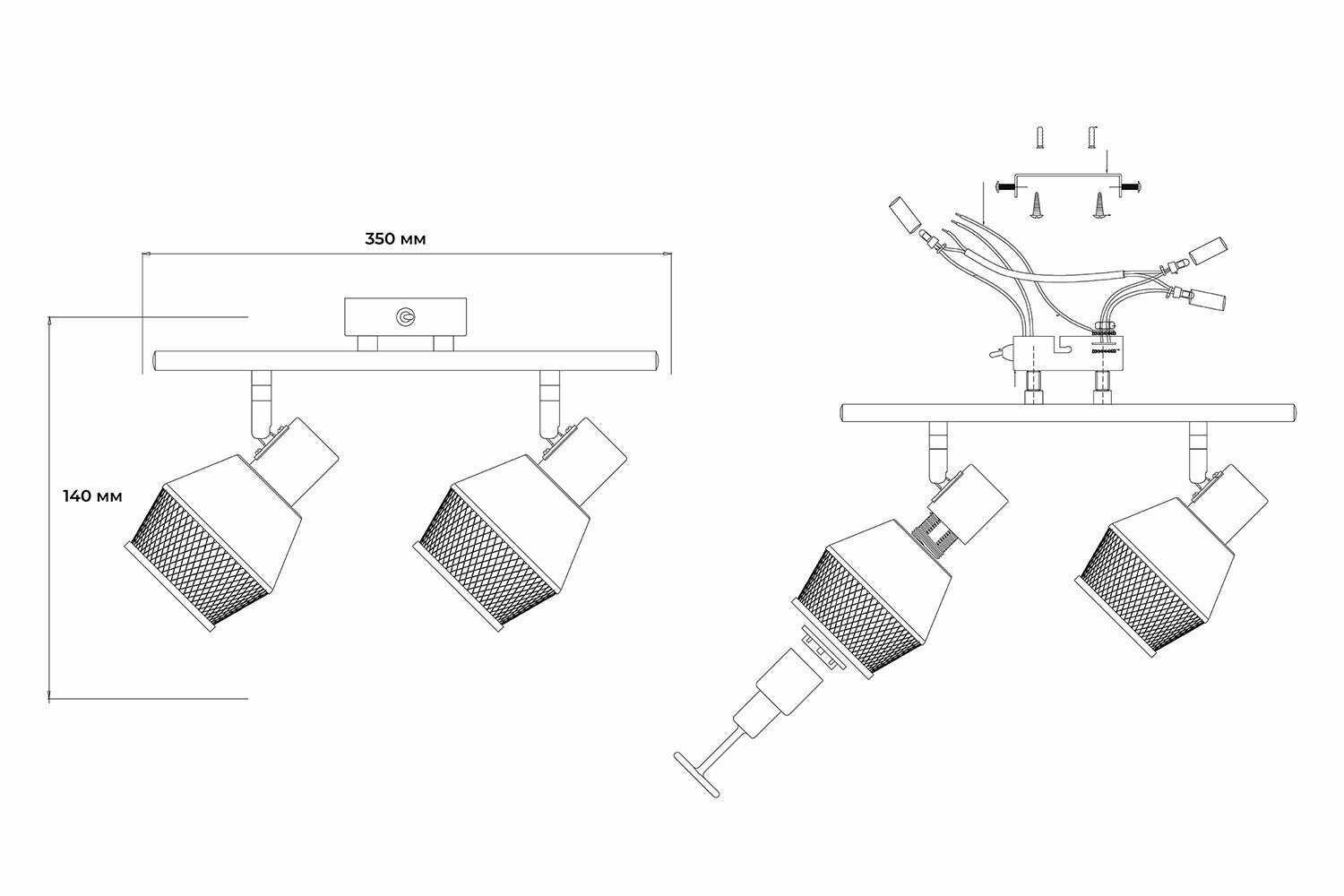 350 мм

140 мм