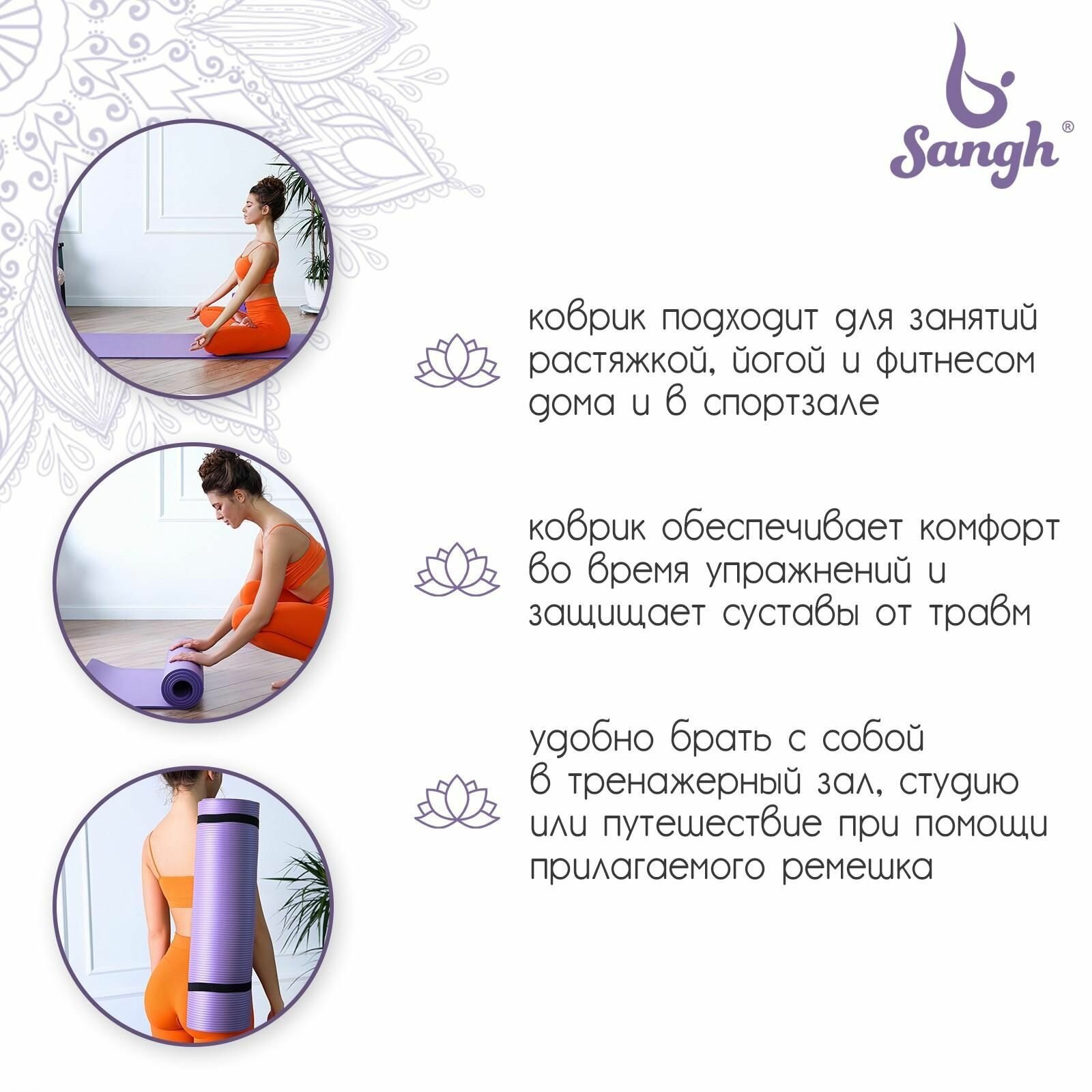 Sangh®

коврик подходит для занятий растяжкой, йогой и фитнесом дома и в спортзале

коврик обеспечивает комфорт во время упражнений и защищает суставы от травм

удобно брать с собой в тренажерный зал, студию или путешествие при помощи прилагаемого ремешка