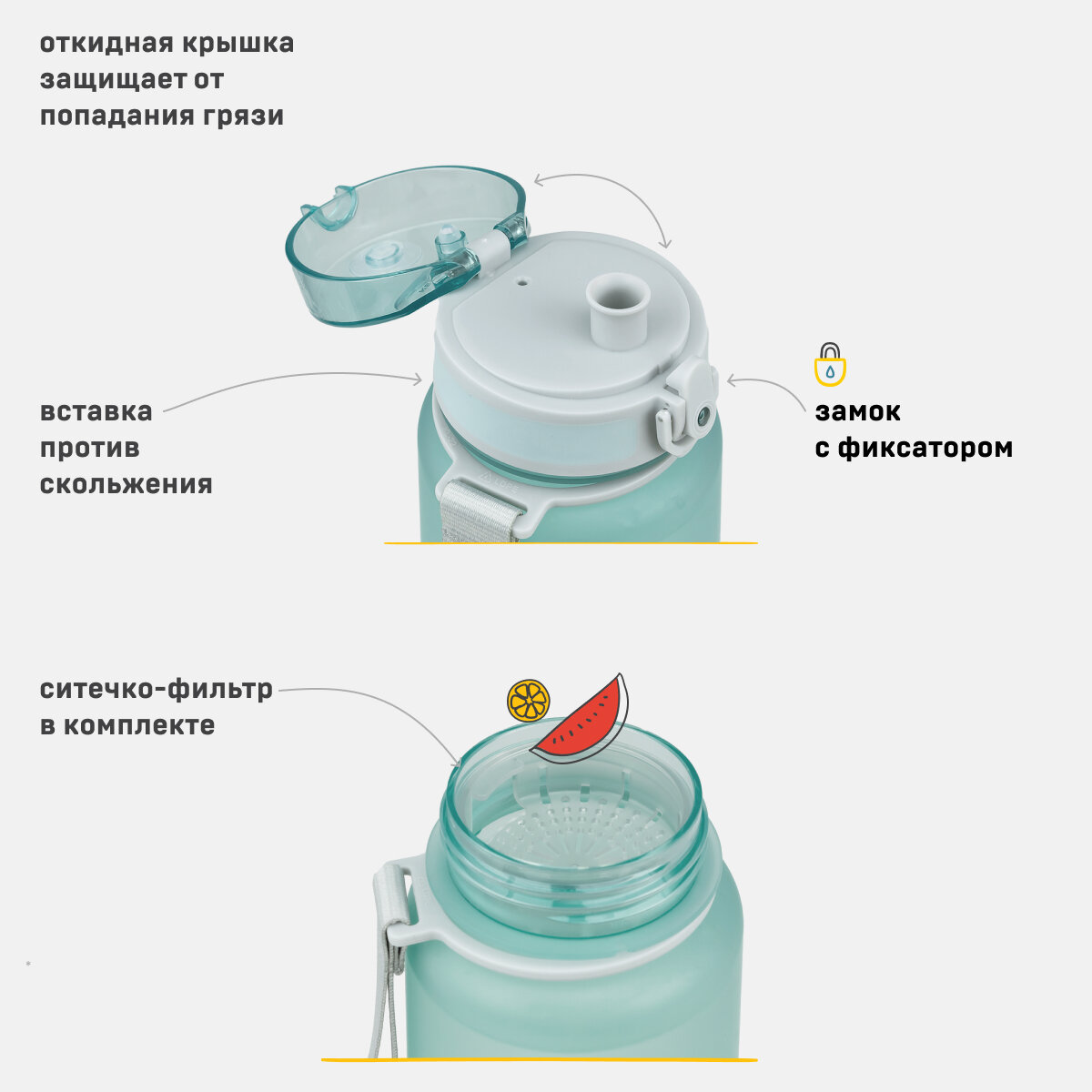 откидная крышка защищает от попадания грязи

вставка против скольжения

замок с фиксатором

ситечко-фильтр в комплекте