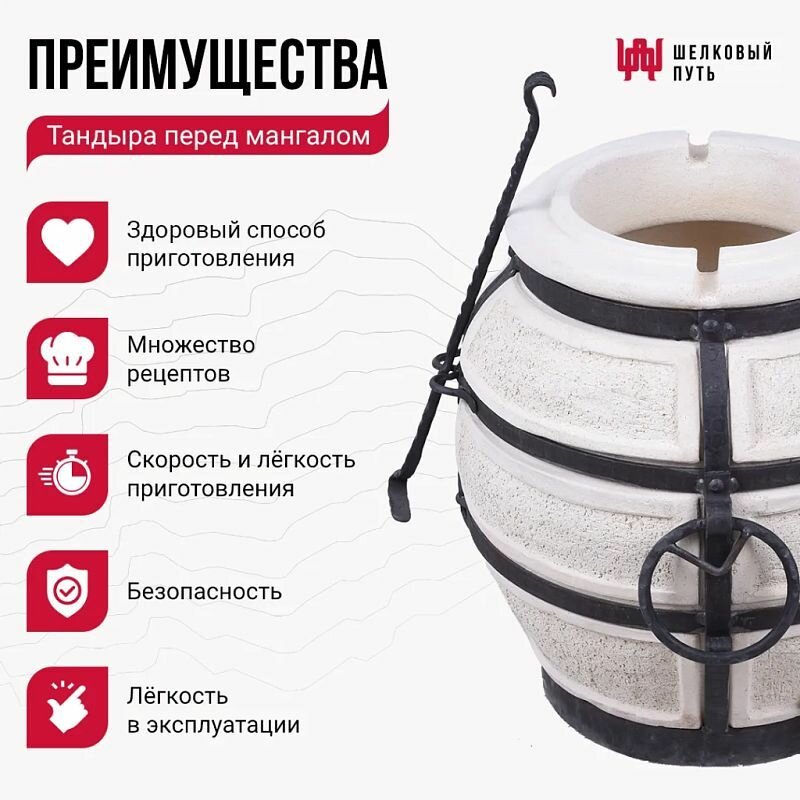 ПРЕИМУЩЕСТВА

ШЕЛКОВЫЙ ПУТЬ

Тандыра перед мангалом

Здоровый способ приготовления

Множество рецептов

Скорость и лёгкость приготовления

Безопасность

Лёгкость в эксплуатации