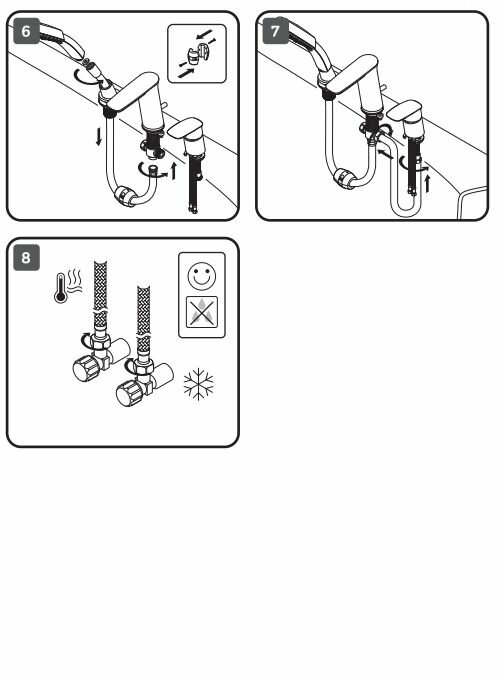 6

7

8