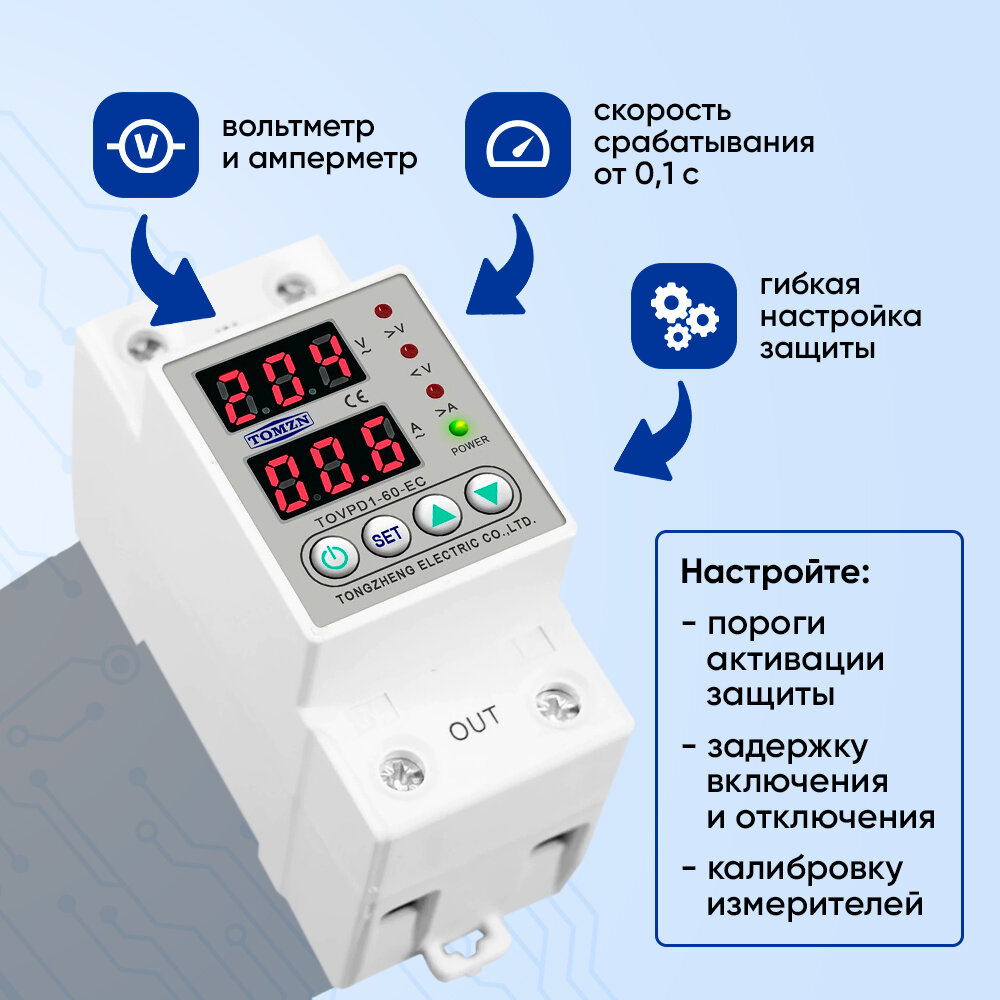 V

вольтметр и амперметр

скорость срабатывания от 0,1 с

гибкая настройка защиты

204

V~

>V

<V

>A

CE

TOMZN

00.6

A~

POWER

TOVPD1-60-EC

SET

TONGZHENG ELECTRIC CO.,LTD.

OUT

Настройте:

- пороги активации защиты

- задержку включения и отключения

- калибровку измерителей