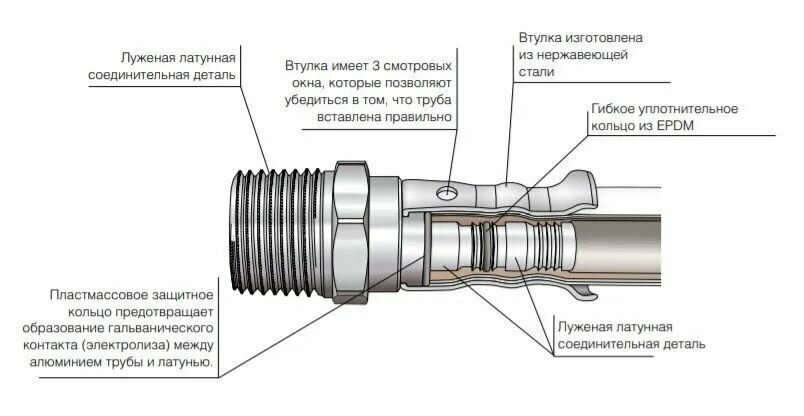 Луженая латунная соединительная деталь

Втулка имеет 3 смотровых окна, которые позволяют убедиться в том, что труба вставлена правильно

Втулка изготовлена из нержавеющей стали

Гибкое уплотнительное кольцо из EPDM

Пластмассовое защитное кольцо предотвращает образование гальванического контакта (электролиза) между алюминием трубы и латунью.

Луженая латунная соединительная деталь