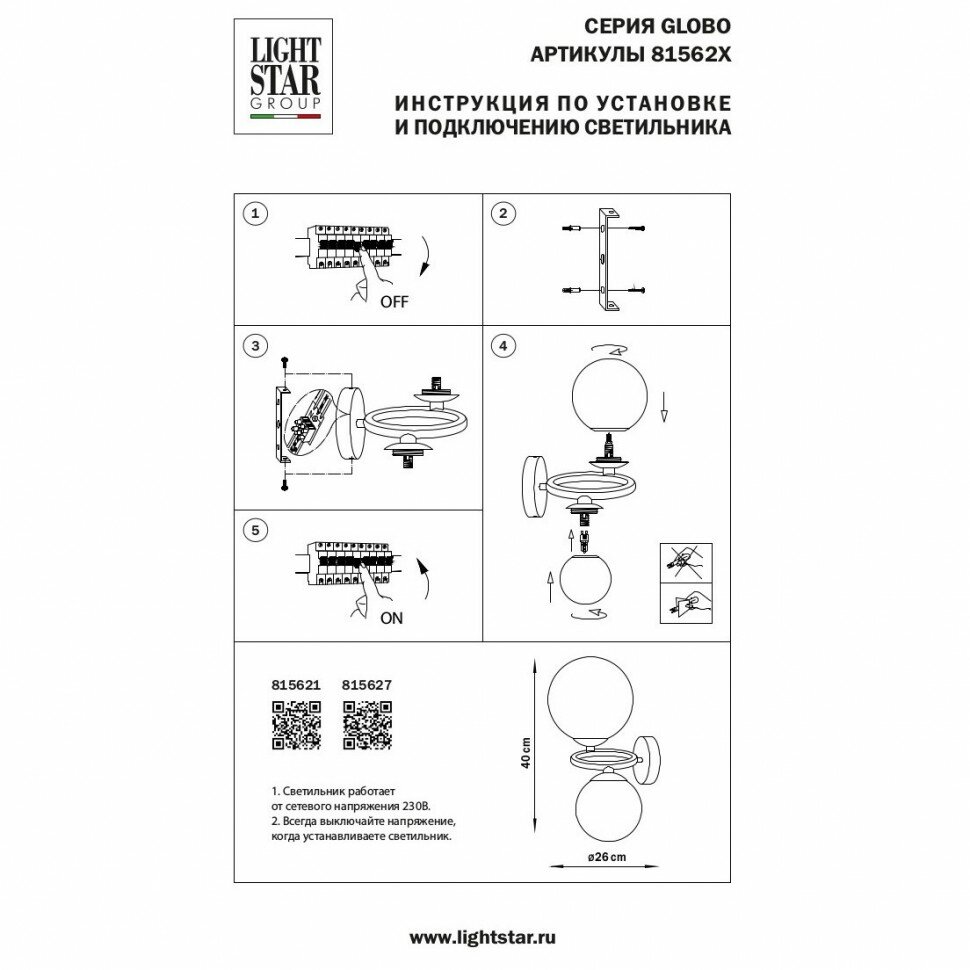 LIGHT STAR GROUP

СЕРИЯ GLOBO
АРТИКУЛЫ 81562X

ИНСТРУКЦИЯ ПО УСТАНОВКЕ И ПОДКЛЮЧЕНИЮ СВЕТИЛЬНИКА

1

OFF

2

3

4

5

ON

815621 815627

1. Светильник работает от сетевого напряжения 230В.
2. Всегда выключайте напряжение, когда устанавливаете светильник.

40 cm

ø26 cm

www.lightstar.ru