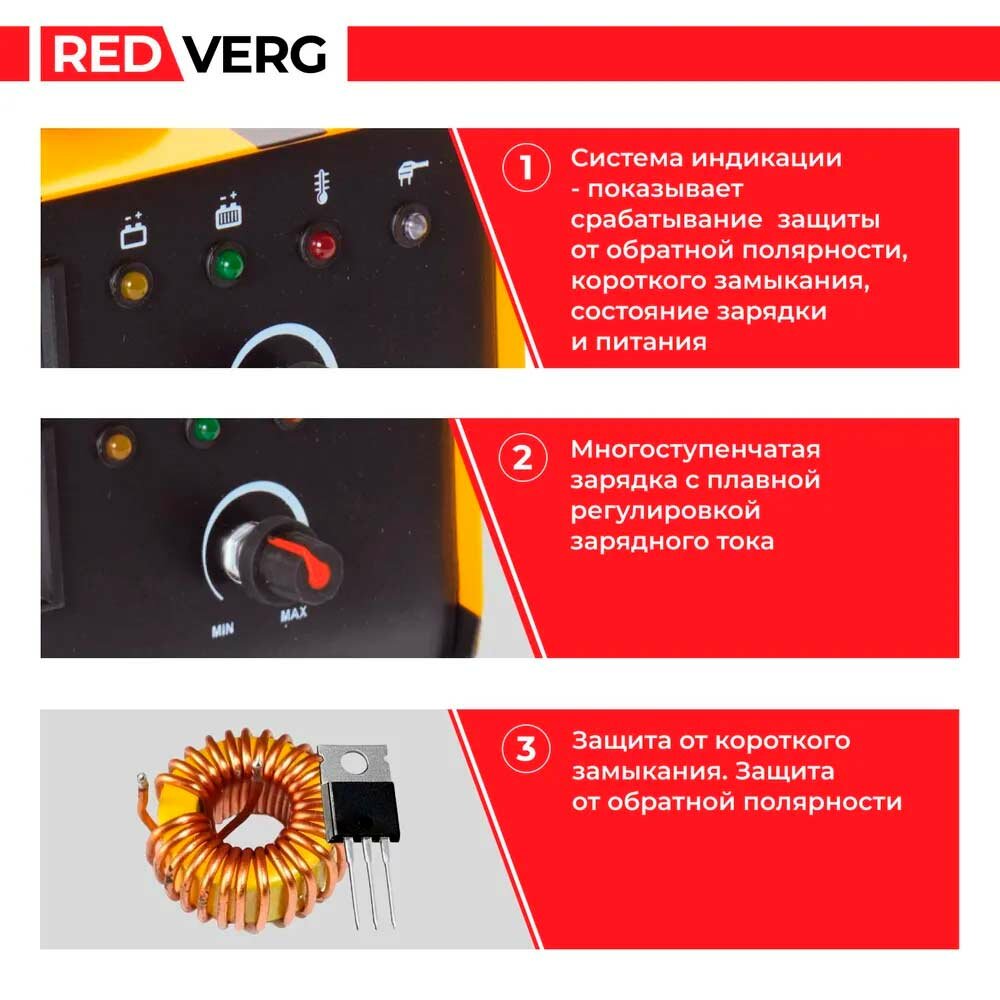 RED VERG

1 Система индикации - показывает срабатывание защиты от обратной полярности, короткого замыкания, состояние зарядки и питания

MIN MAX

2 Многоступенчатая зарядка с плавной регулировкой зарядного тока

3 Защита от короткого замыкания. Защита от обратной полярности