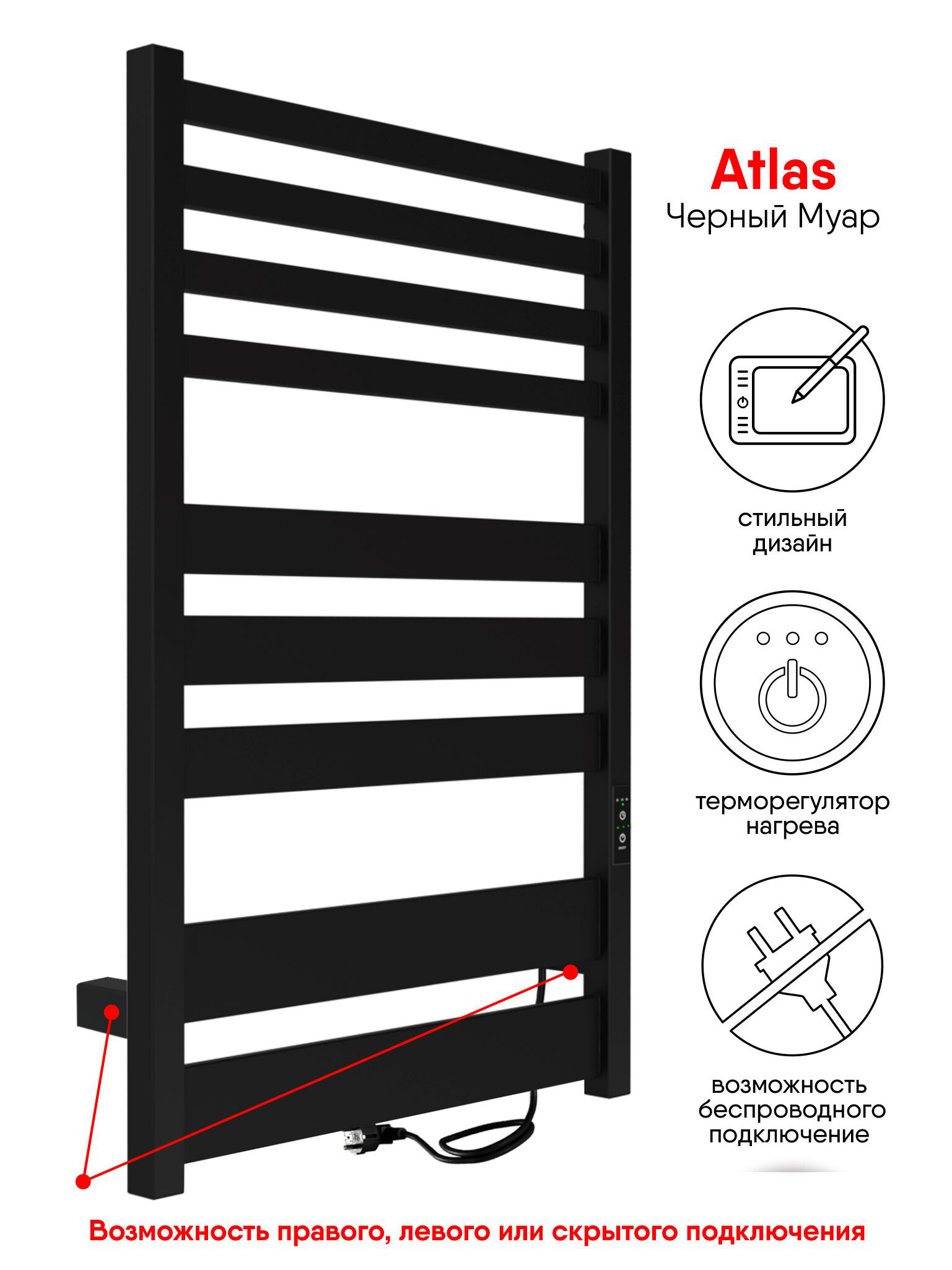 Atlas
Черный Муар

стильный дизайн

терморегулятор нагрева

возможность беспроводного подключение

Возможность правого, левого или скрытого подключения