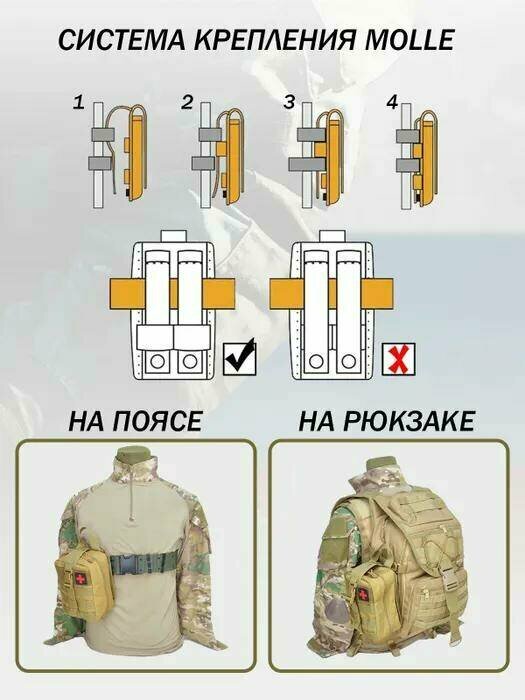 СИСТЕМА КРЕПЛЕНИЯ MOLLE

1 2 3 4

НА ПОЯСЕ

НА РЮКЗАКЕ