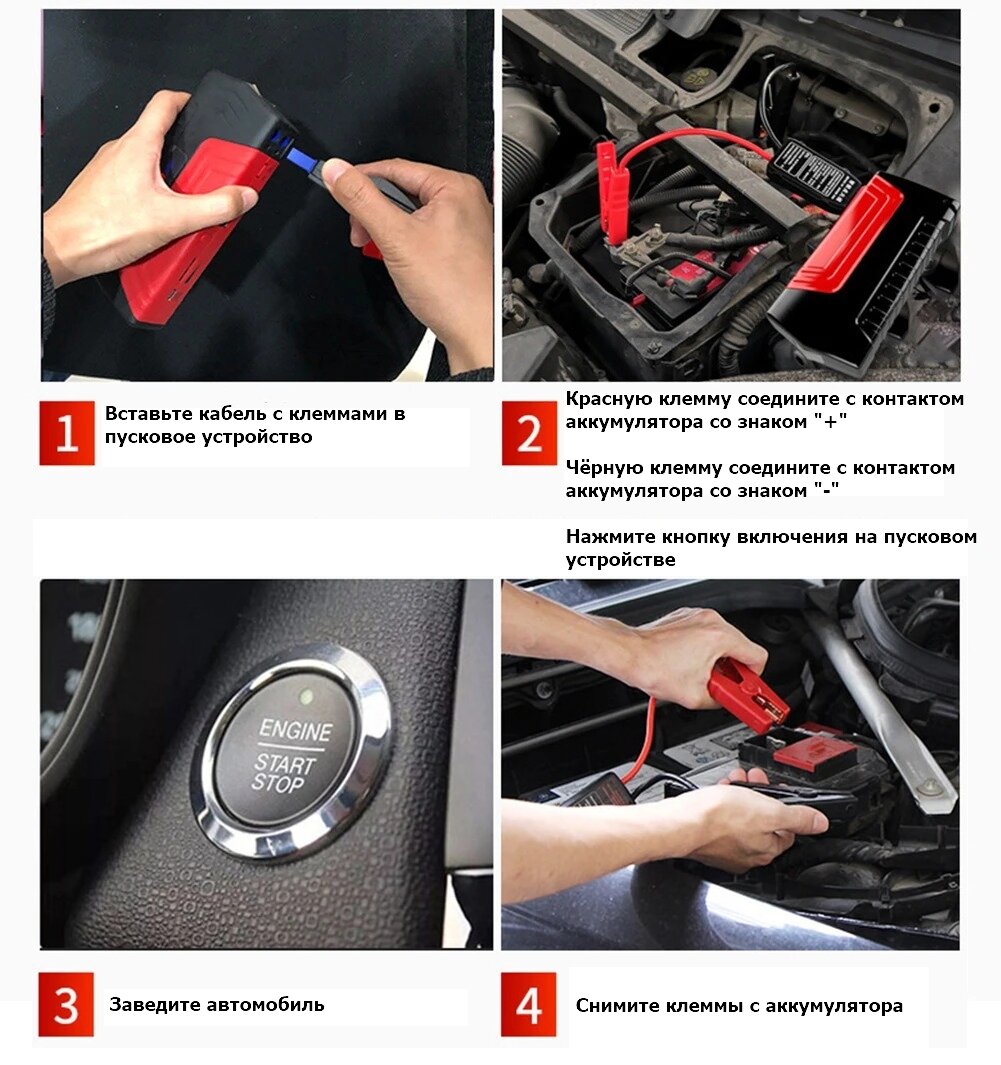 1 Вставьте кабель с клеммами в пусковое устройство

2 Красную клемму соедините с контактом аккумулятора со знаком "+"

Чёрную клемму соедините с контактом аккумулятора со знаком "-"

Нажмите кнопку включения на пусковом устройстве

ENGINE
START
STOP

3 Заведите автомобиль

4 Снимите клеммы с аккумулятора