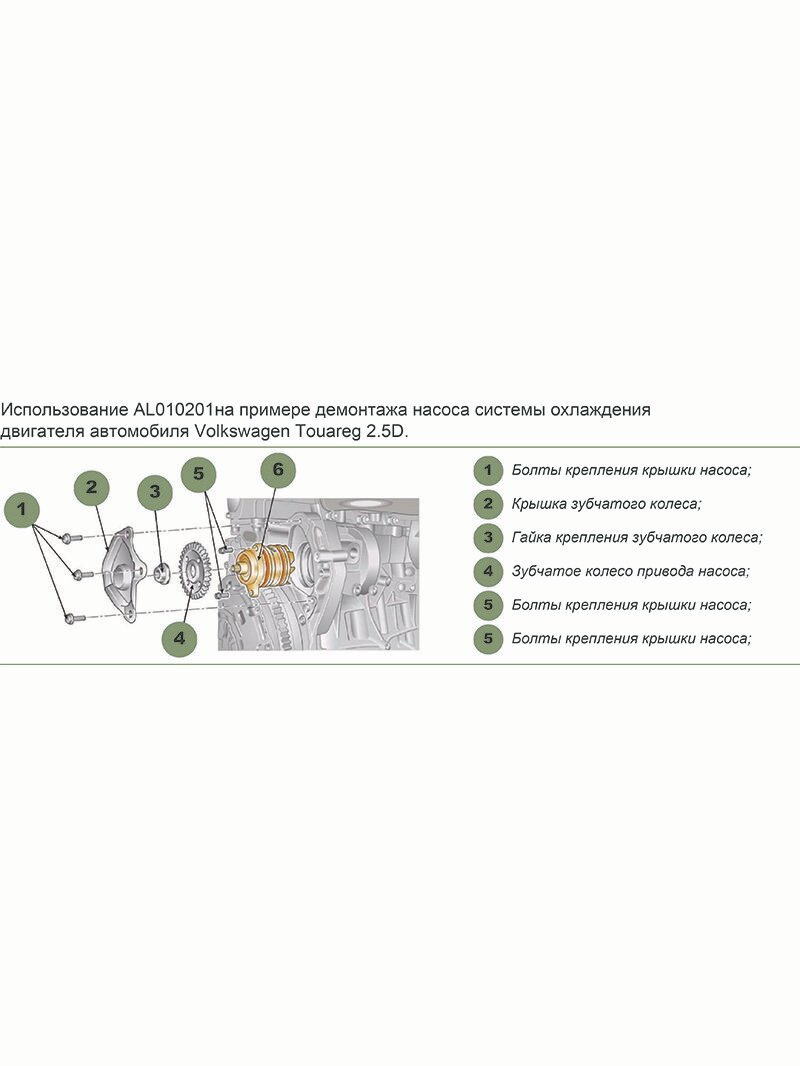 Использование AL010201на примере демонтажа насоса системы охлаждения двигателя автомобиля Volkswagen Touareg 2.5D.

1 2 3 5 6 4

1 Болты крепления крышки насоса;
2 Крышка зубчатого колеса;
3 Гайка крепления зубчатого колеса;
4 Зубчатое колесо привода насоса;
5 Болты крепления крышки насоса;
5 Болты крепления крышки насоса;