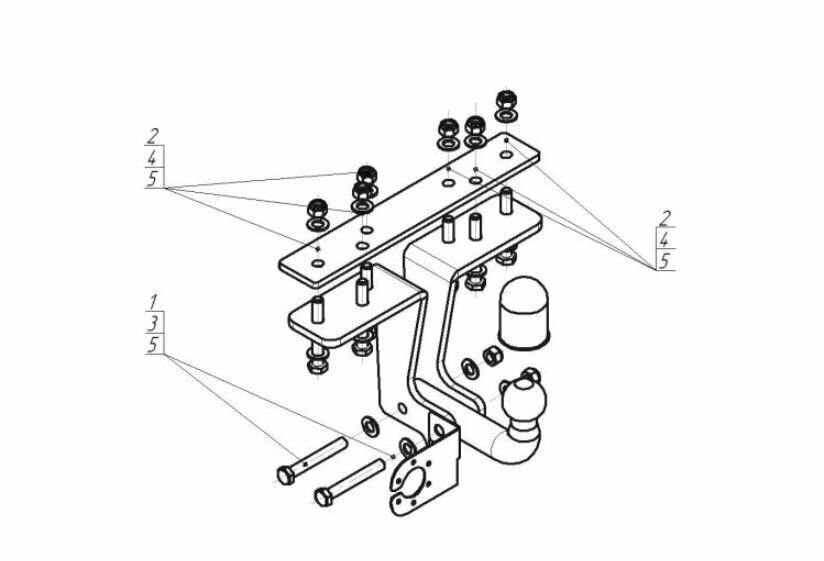 2
4
5

2
4
5

1
3
5