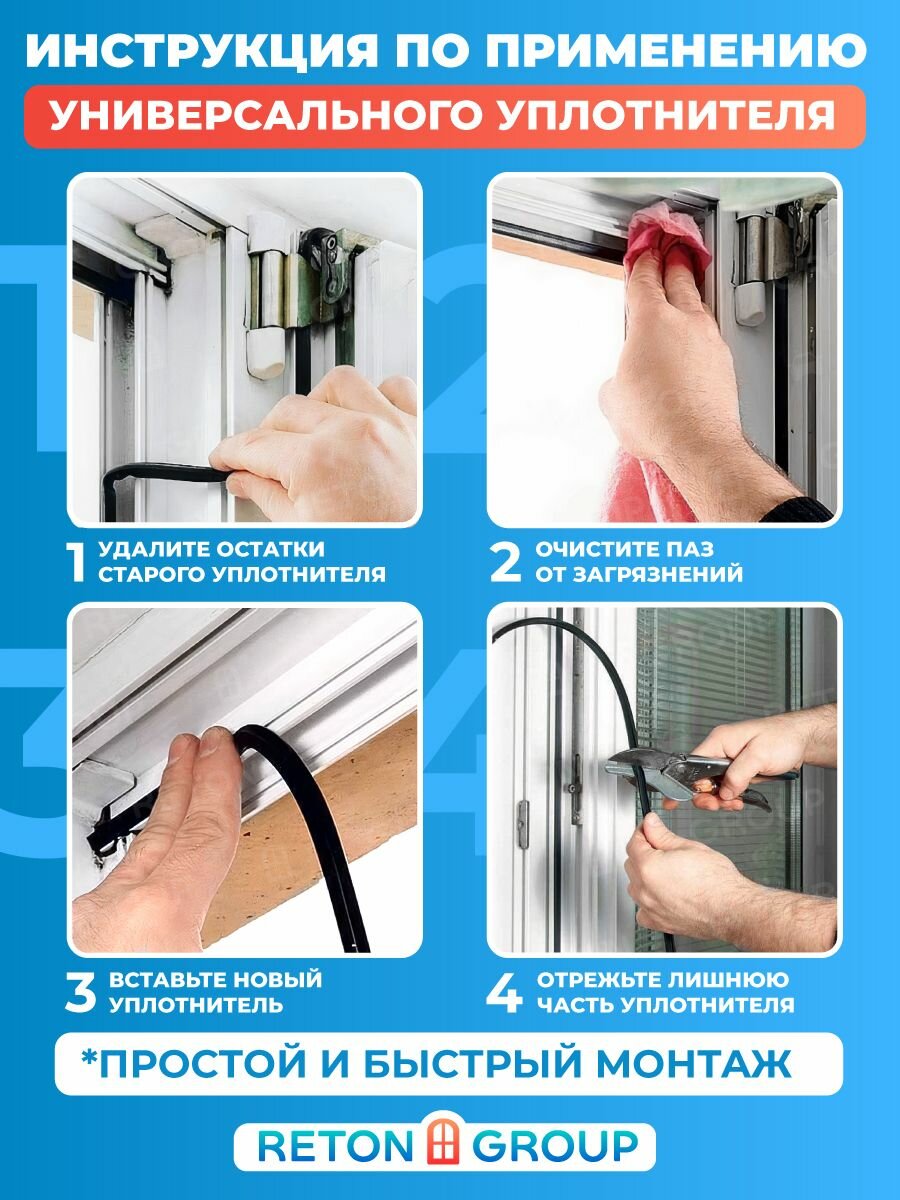 ИНСТРУКЦИЯ ПО ПРИМЕНЕНИЮ
УНИВЕРСАЛЬНОГО УПЛОТНИТЕЛЯ

1 УДАЛИТЕ ОСТАТКИ СТАРОГО УПЛОТНИТЕЛЯ

2 ОЧИСТИТЕ ПАЗ ОТ ЗАГРЯЗНЕНИЙ

3 ВСТАВЬТЕ НОВЫЙ УПЛОТНИТЕЛЬ

4 ОТРЕЖЬТЕ ЛИШНЮЮ ЧАСТЬ УПЛОТНИТЕЛЯ

*ПРОСТОЙ И БЫСТРЫЙ МОНТАЖ

RETON GROUP