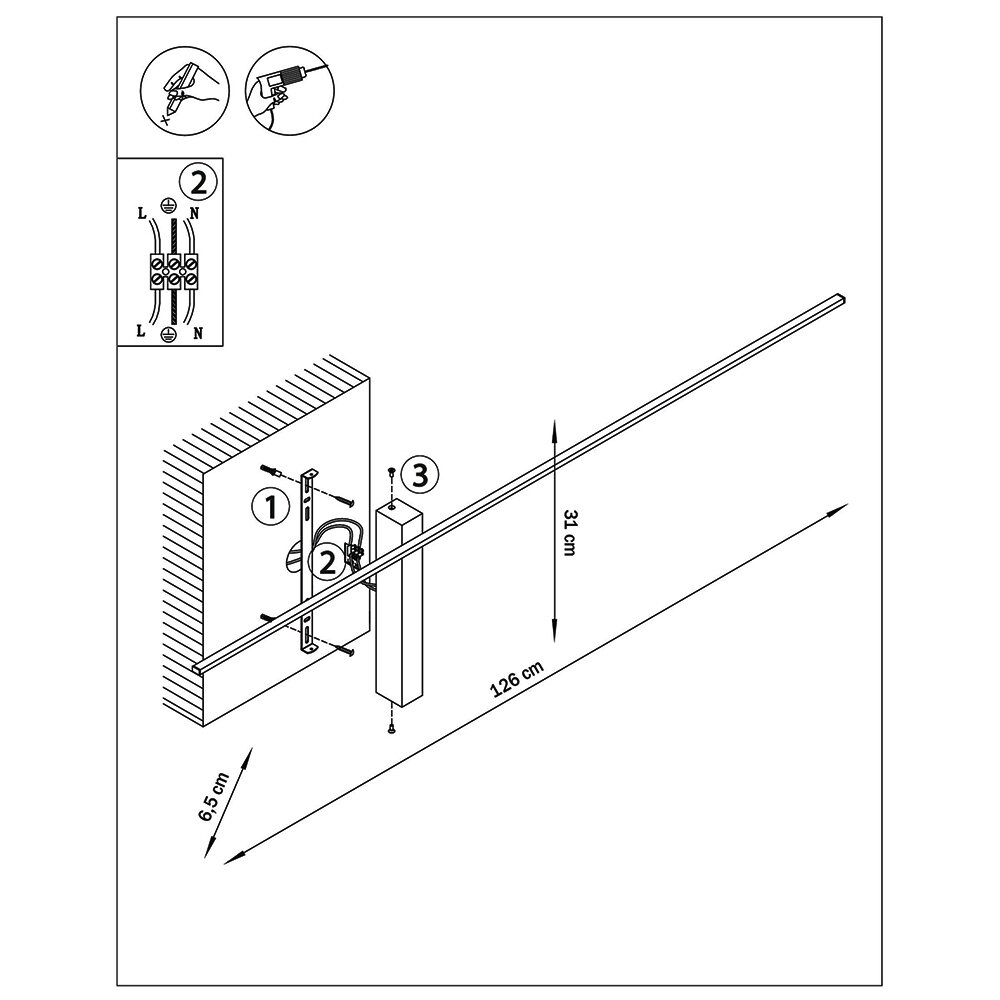 2

L N

L N

1

2

3

31 cm

126 cm

6,5 cm